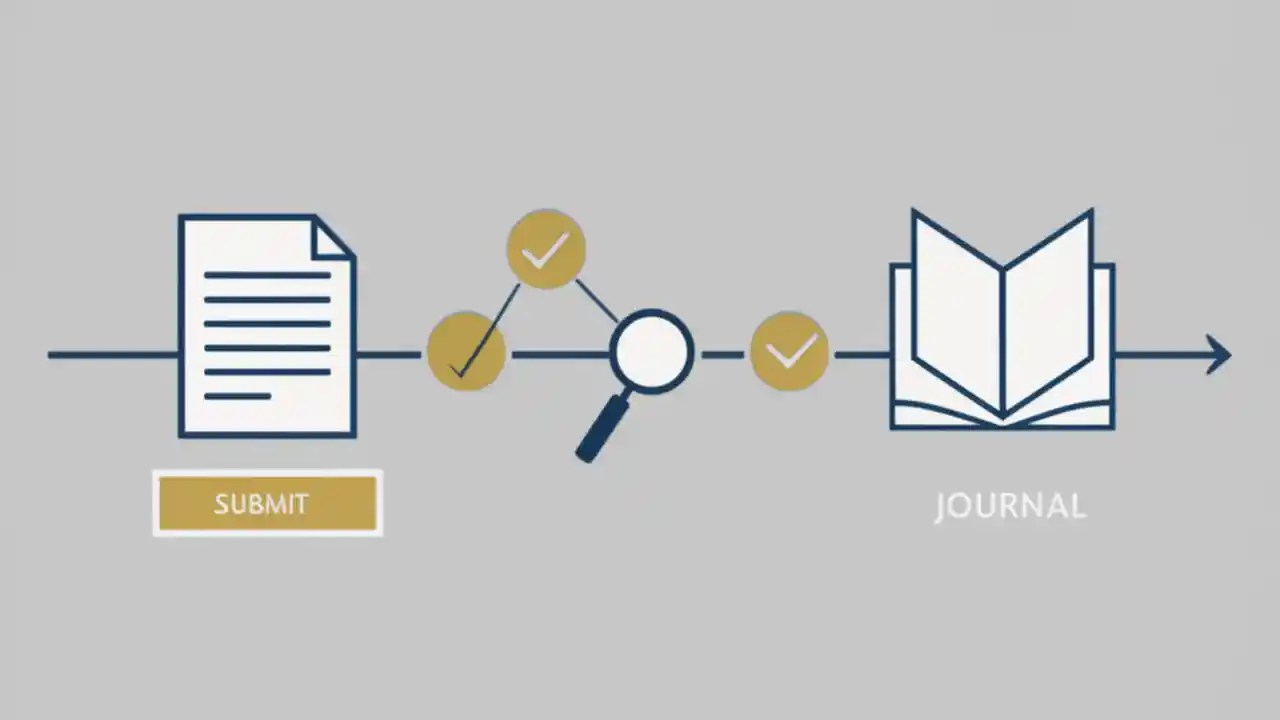 SUBMIT

JOURNAL