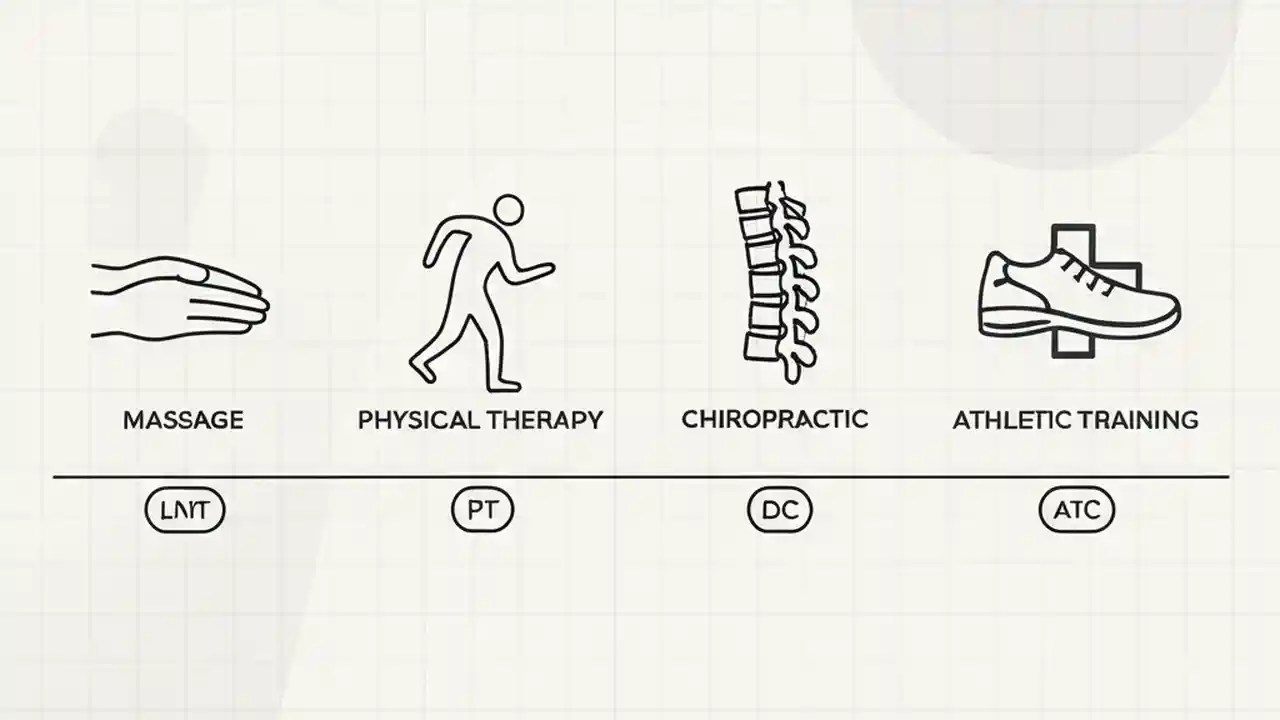 MASSAGE

PHYSICAL THERAPY

CHIROPRACTIC

ATHLETIC TRAINING

LMT

PT

DC

ATC