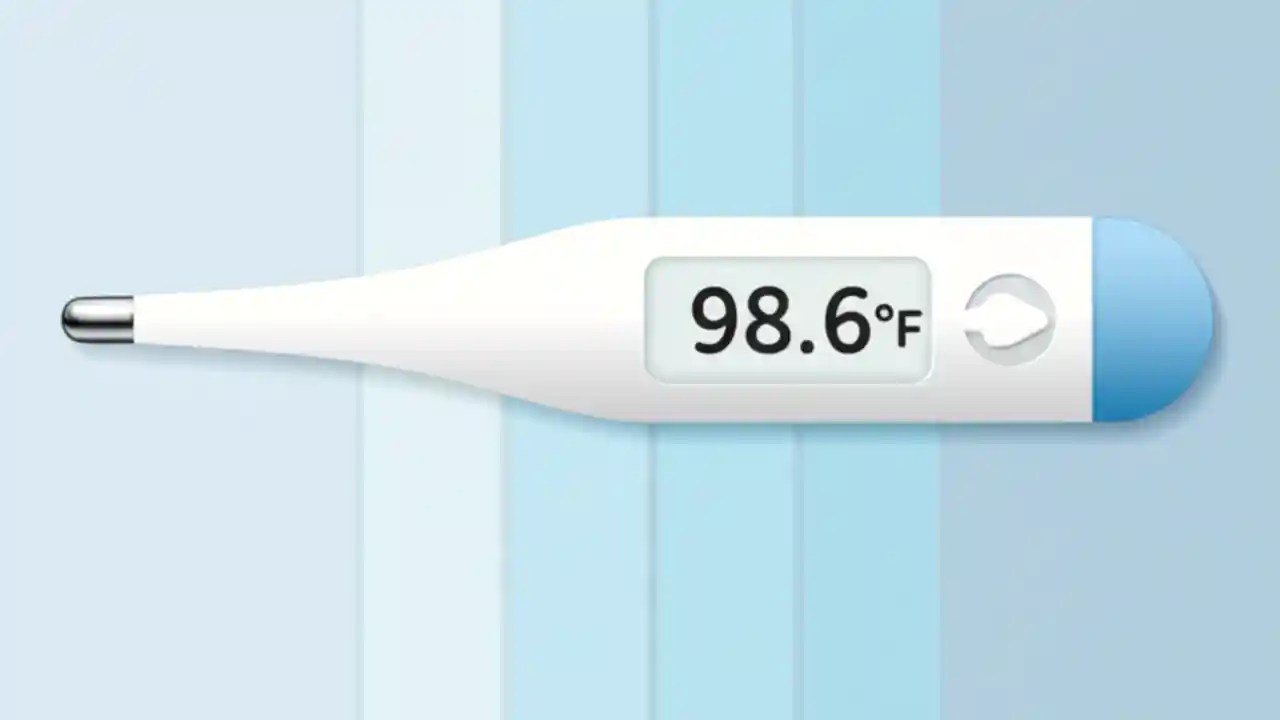 98.6°F