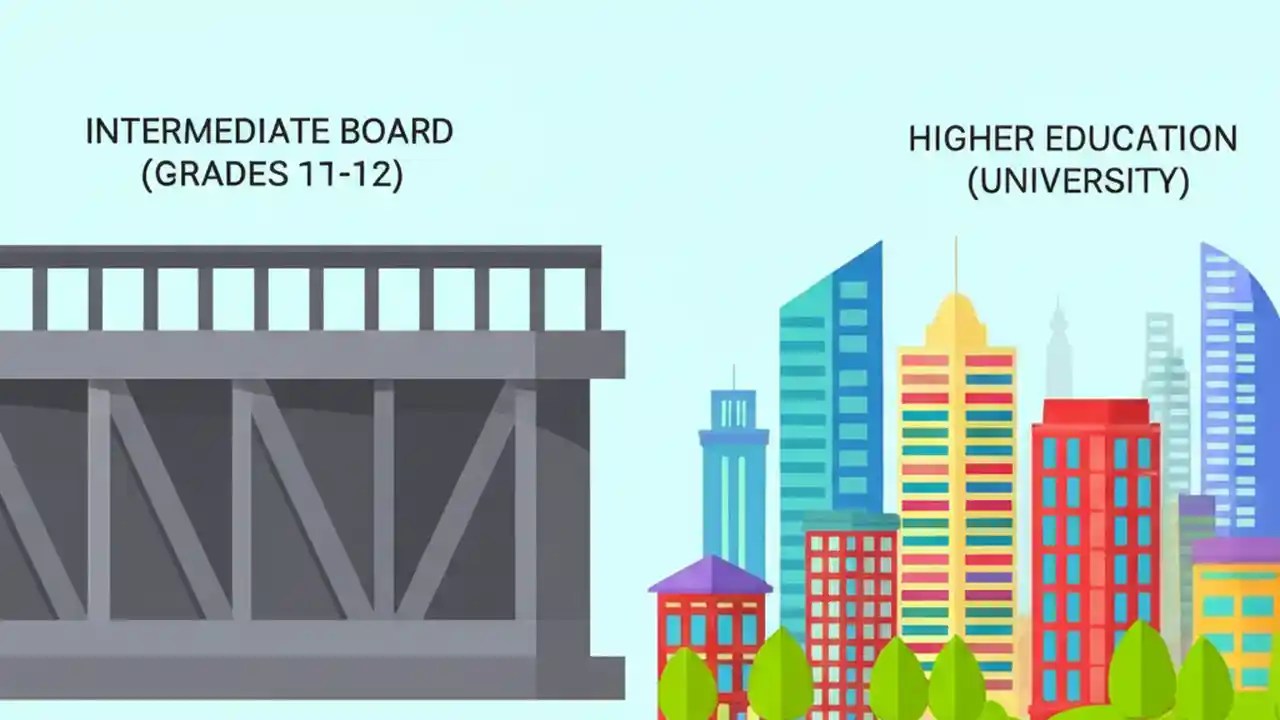 INTERMEDIATE BOARD
(GRADES 11-12)

HIGHER EDUCATION
(UNIVERSITY)