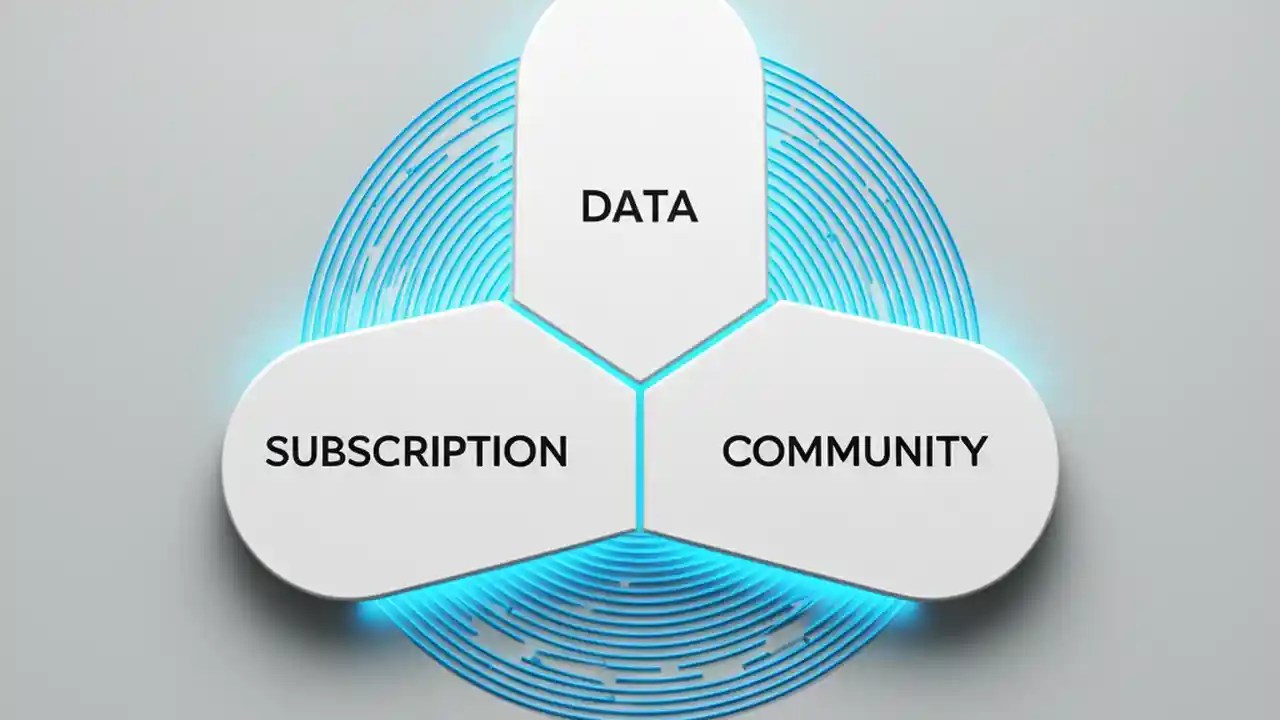 DATA

SUBSCRIPTION

COMMUNITY