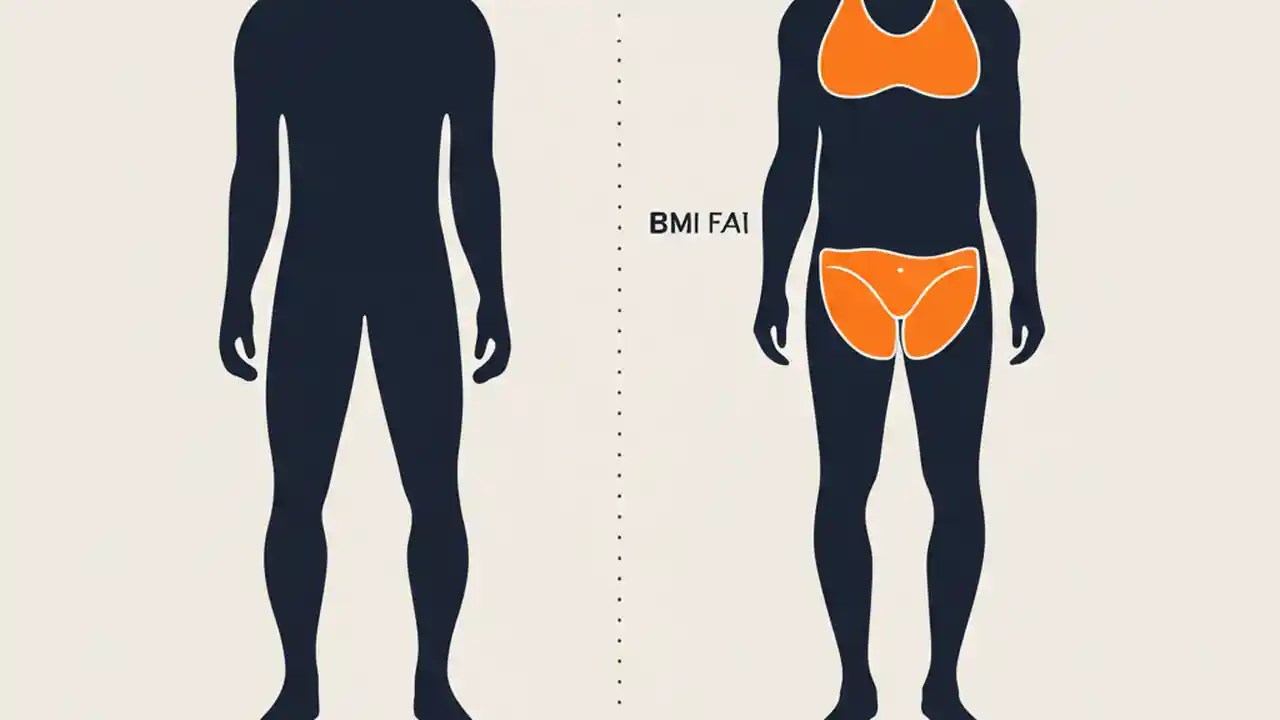 BMI FAI