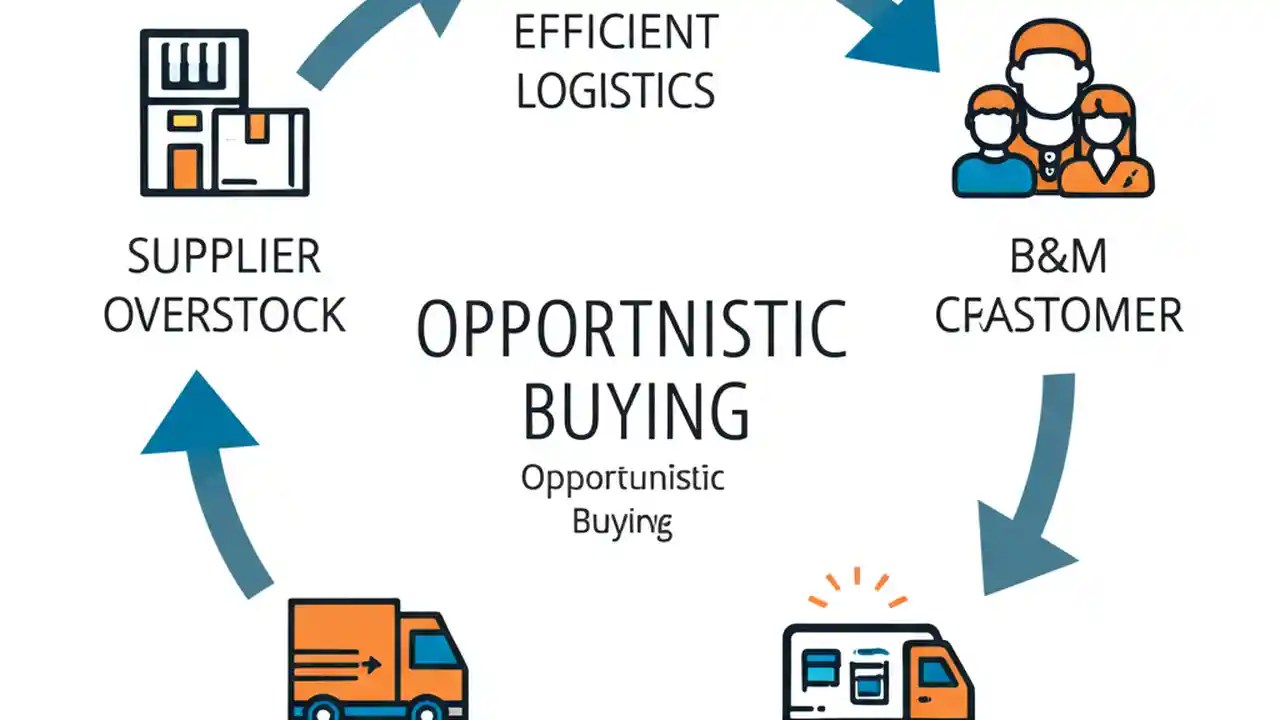 EFFICIENT LOGISTICS

SUPPLIER OVERSTOCK

B&M CFASTOMER

OPPORTNISTIC BUYING

Opportunistic Buying