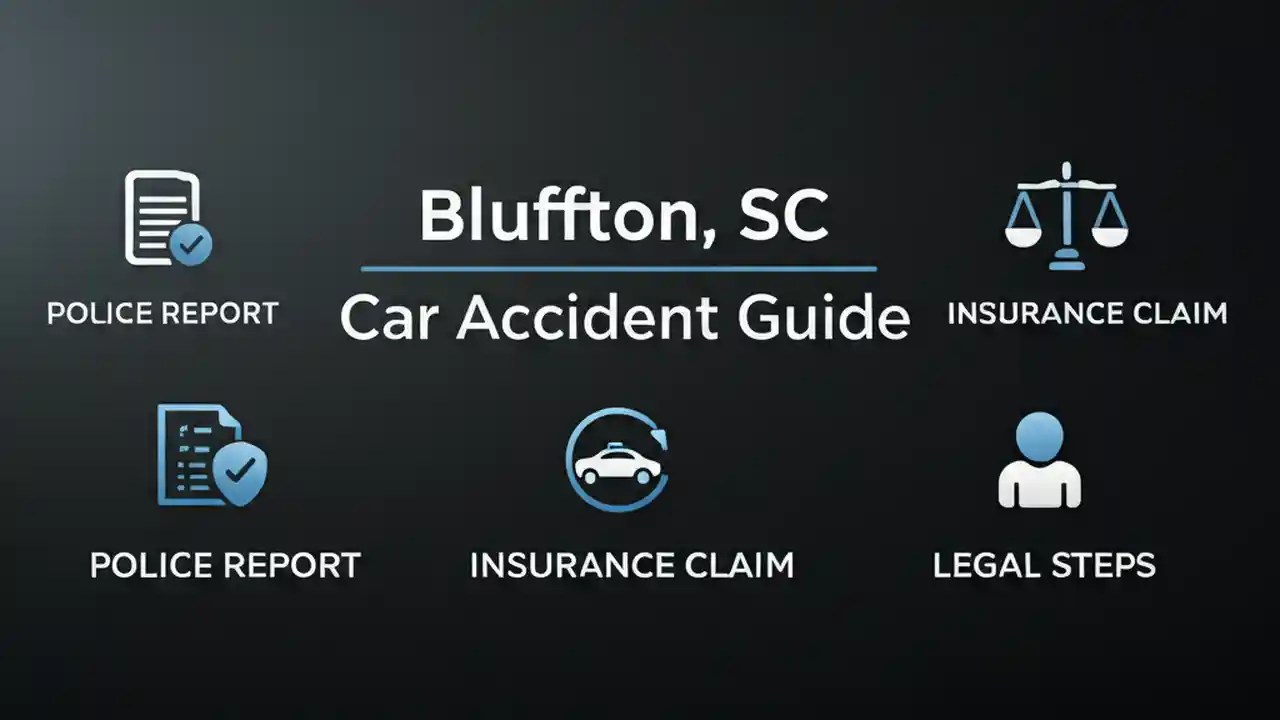 POLICE REPORT

Bluffton, SC

Car Accident Guide

INSURANCE CLAIM

POLICE REPORT

INSURANCE CLAIM

LEGAL STEPS