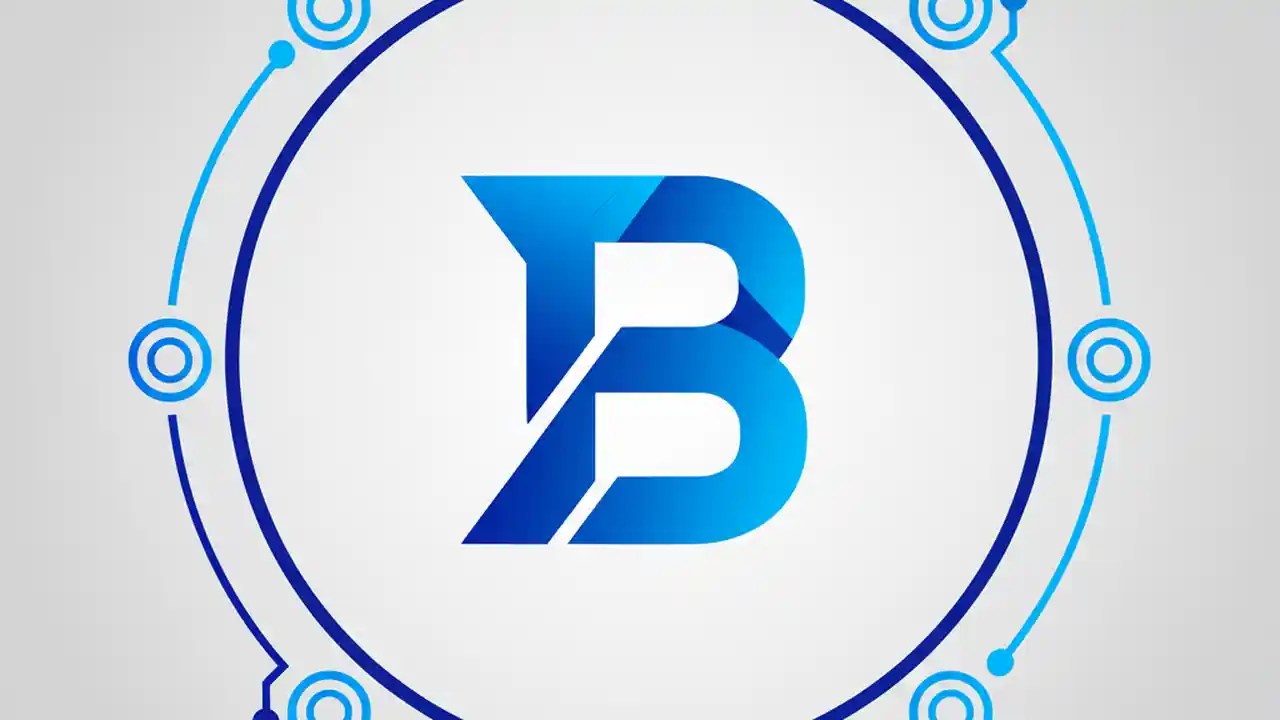 B