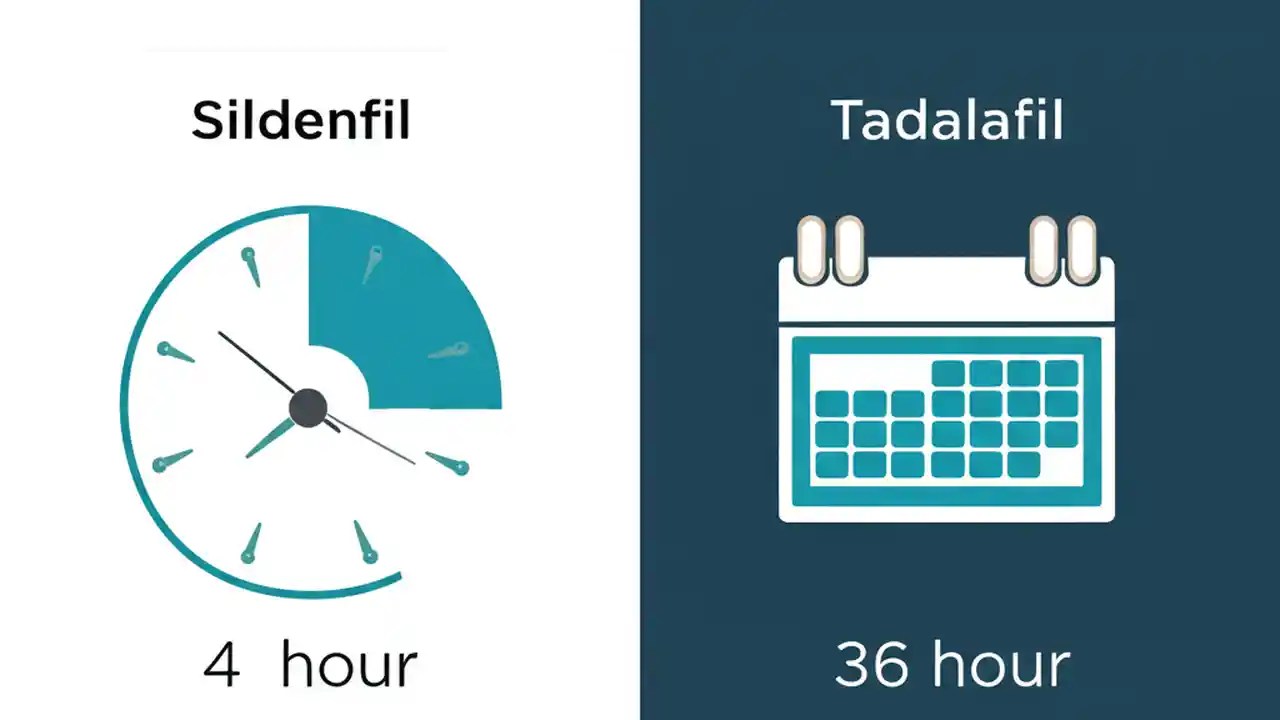 Sildenfil

4 hour

Tadalafil

36 hour