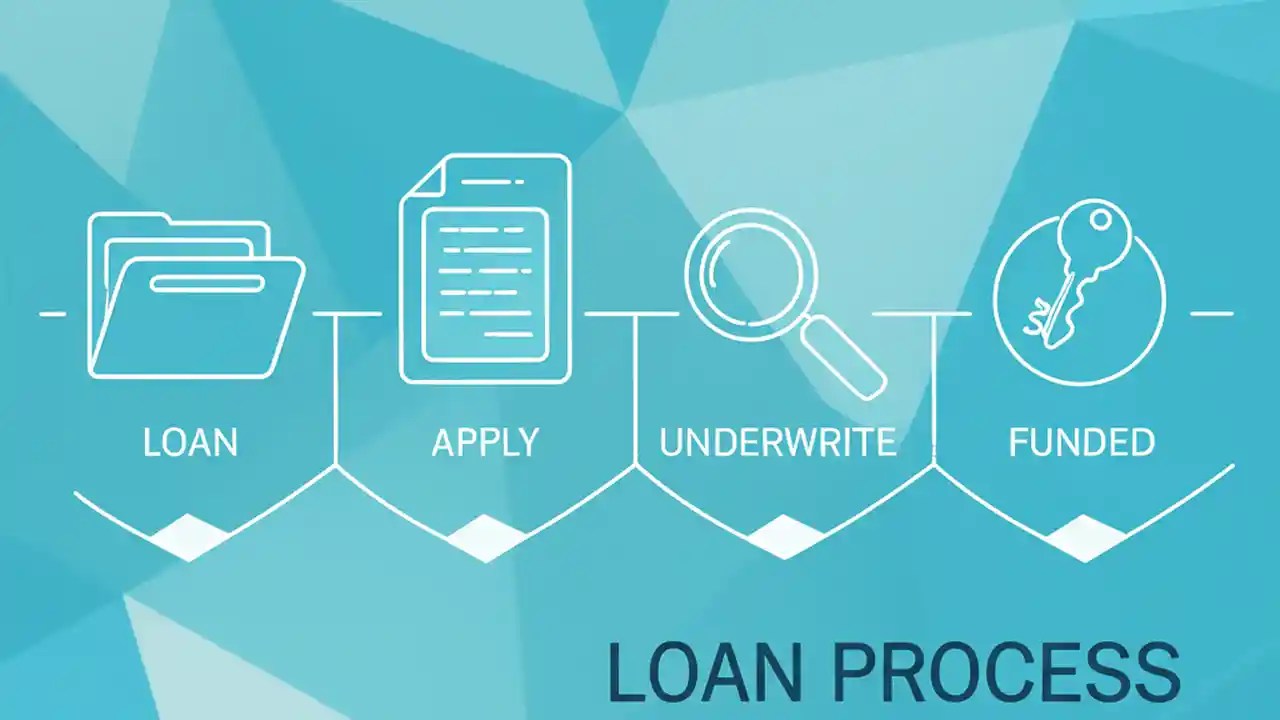 LOAN

APPLY

UNDERWRITE

FUNDED

LOAN PROCESS