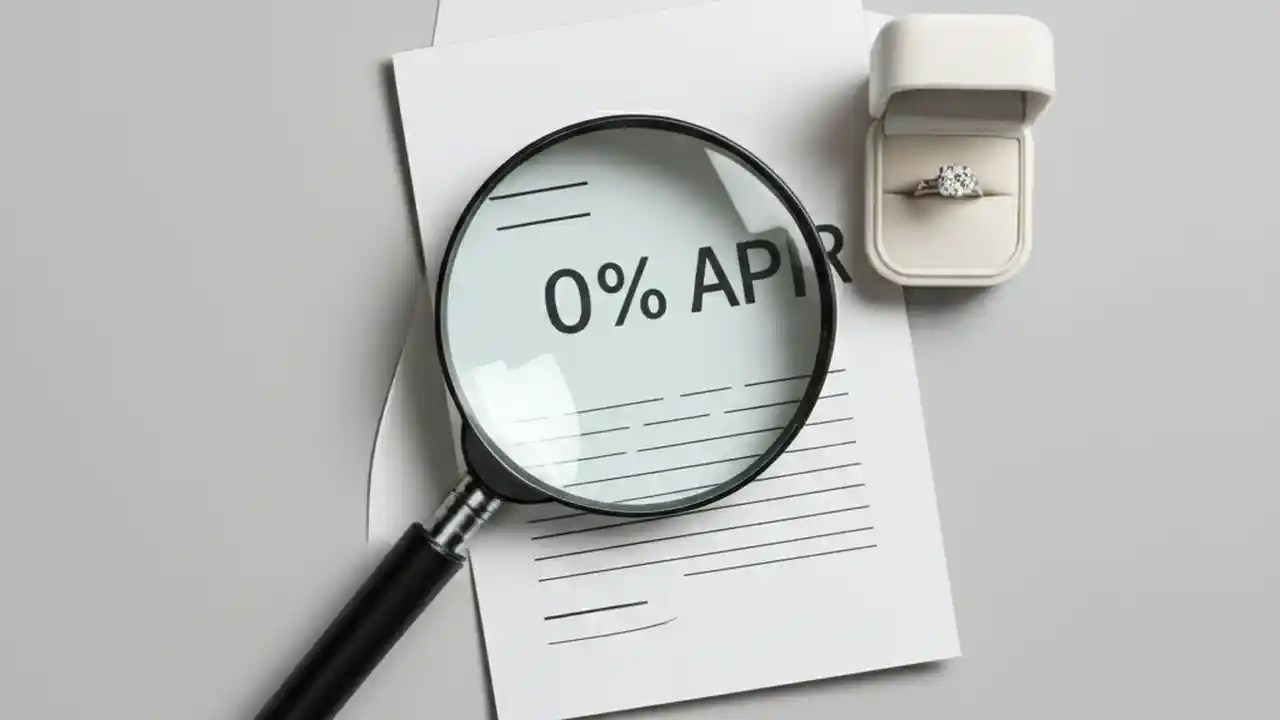 0% APR