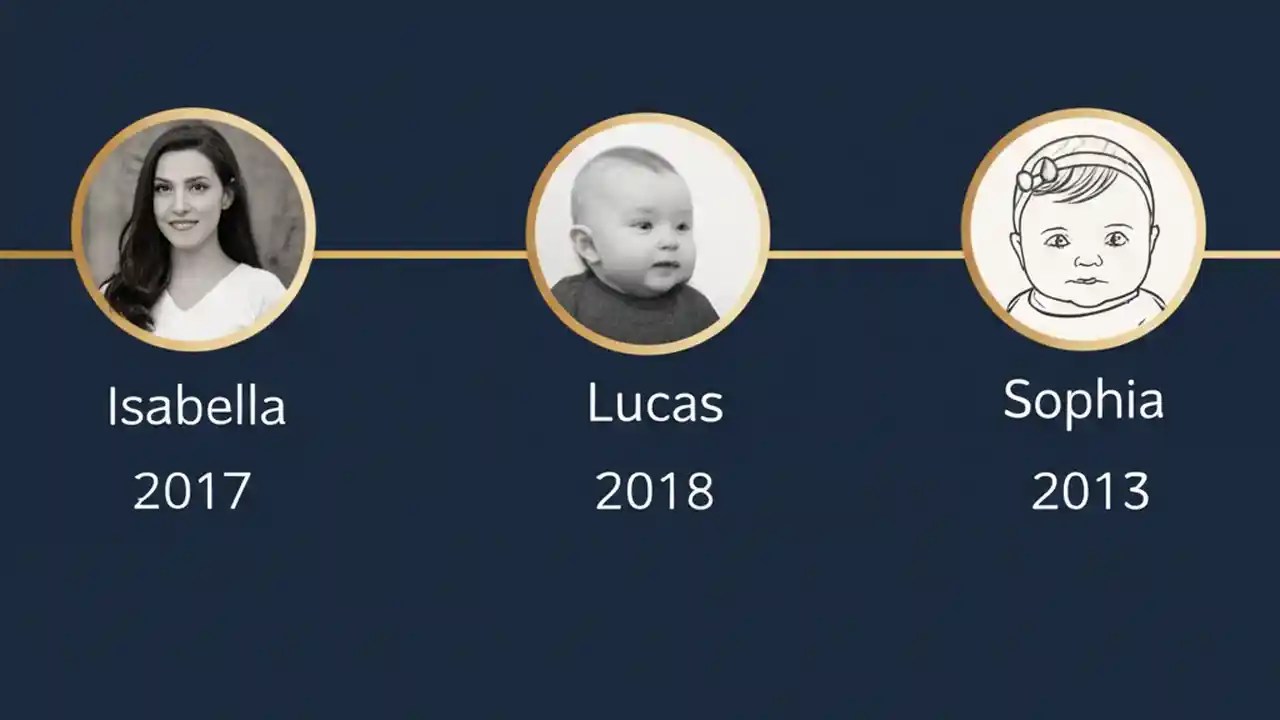 Isabella
2017

Lucas
2018

Sophia
2013