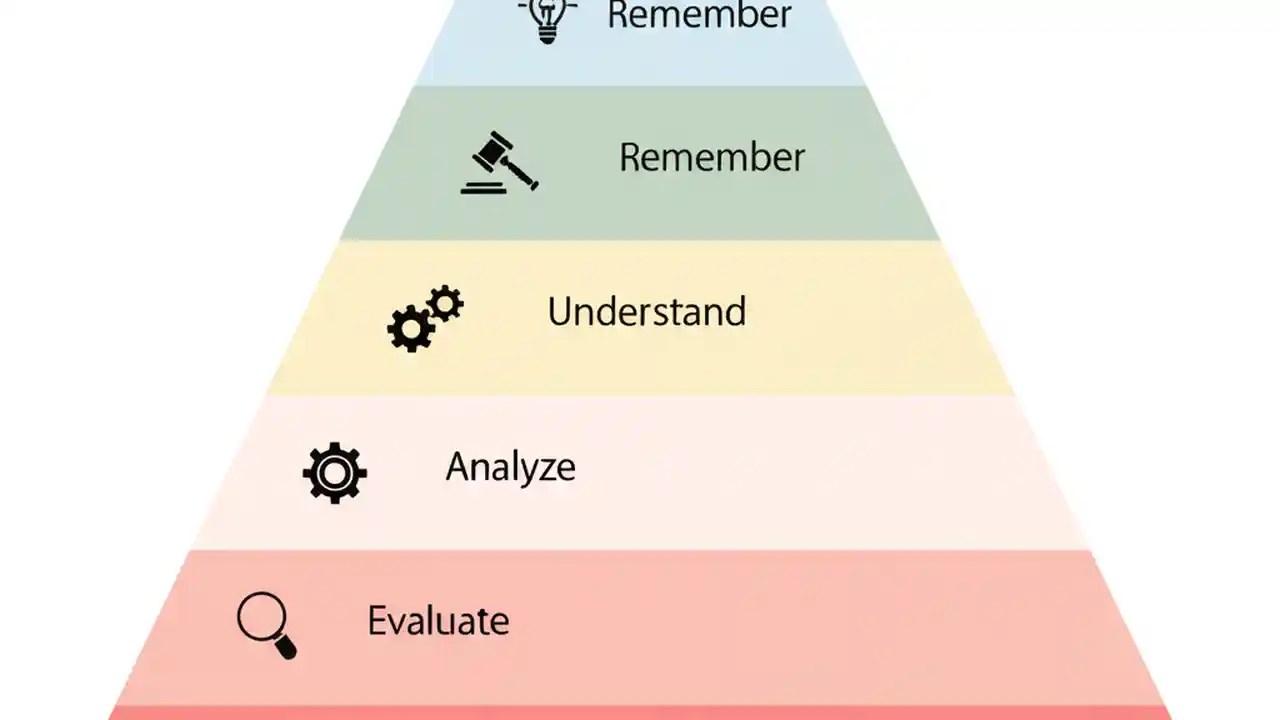 Remember

Remember

Understand

Analyze

Evaluate