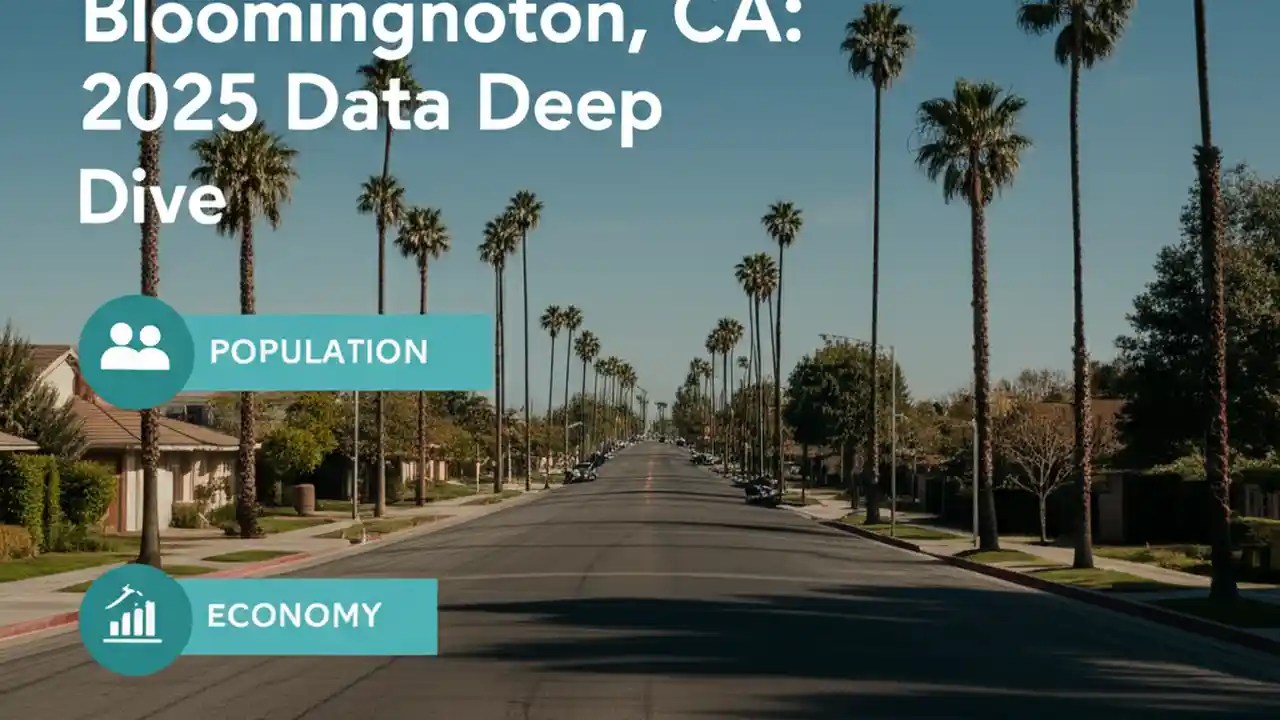 Bloomingnoton, CA: 2025 Data Deep Dive

POPULATION

ECONOMY