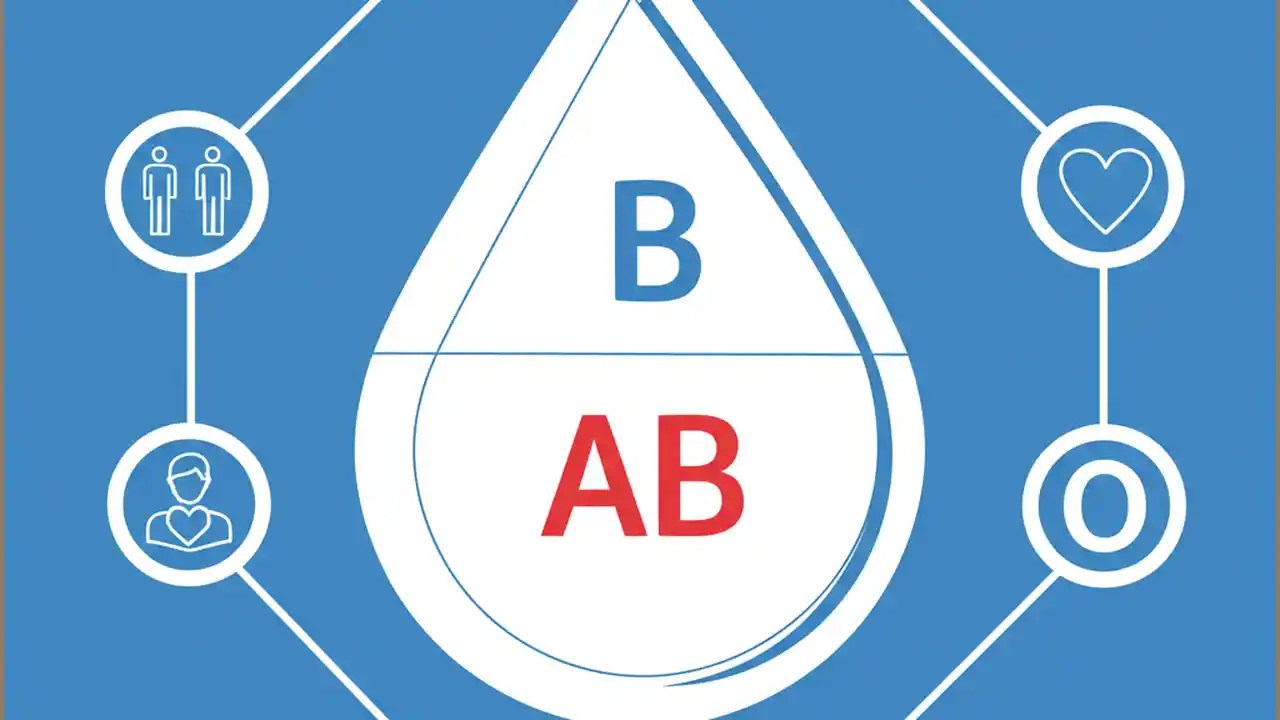 B

AB

O