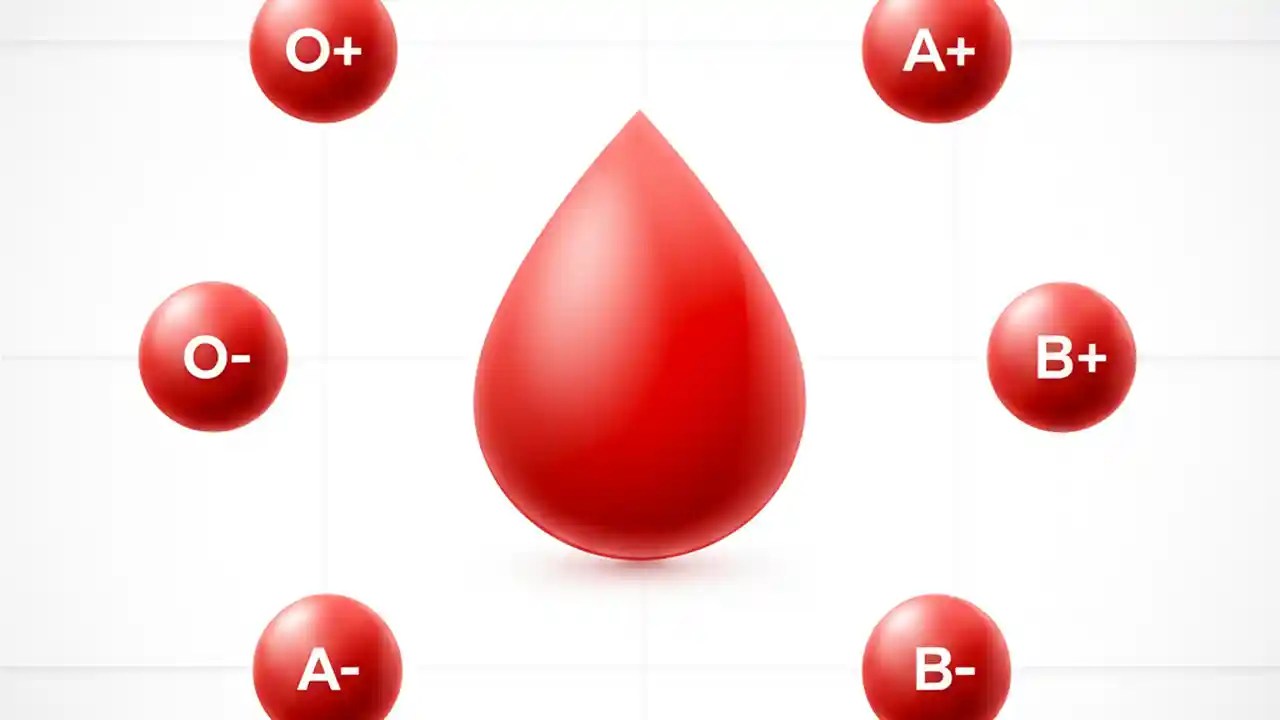 O+
A+
O-
B+
A-
B-