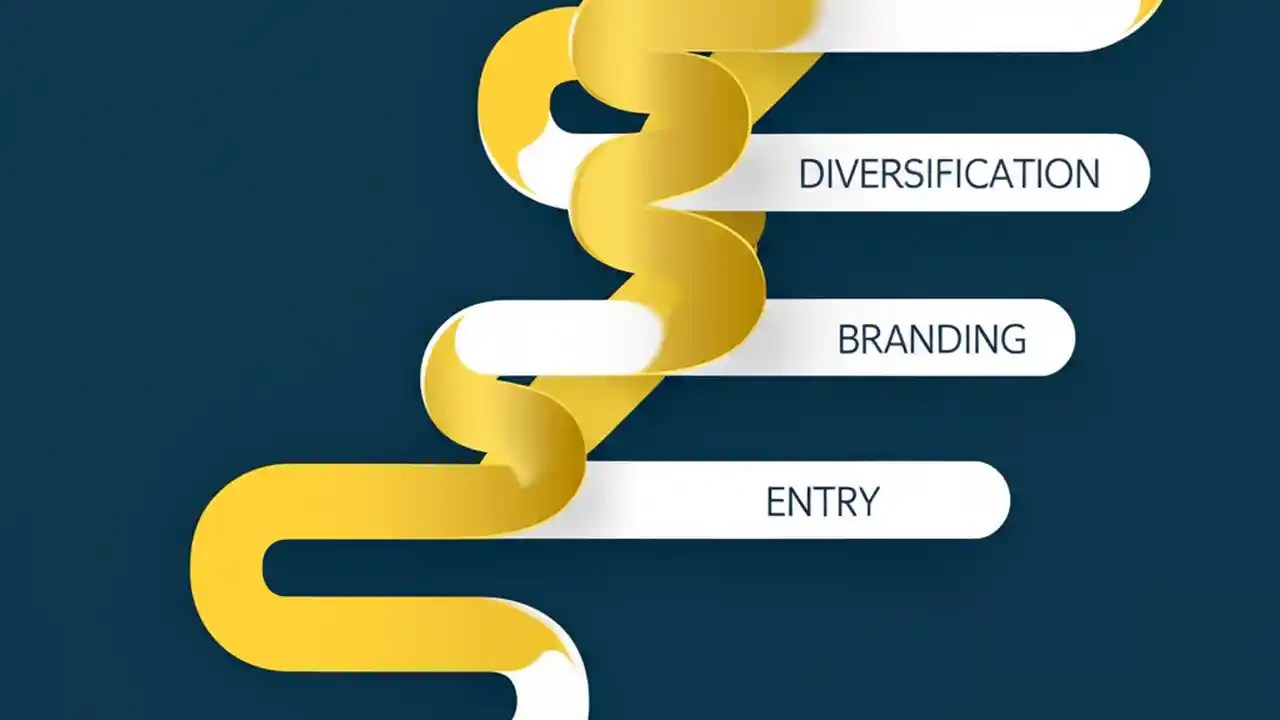 DIVERSIFICATION

BRANDING

ENTRY