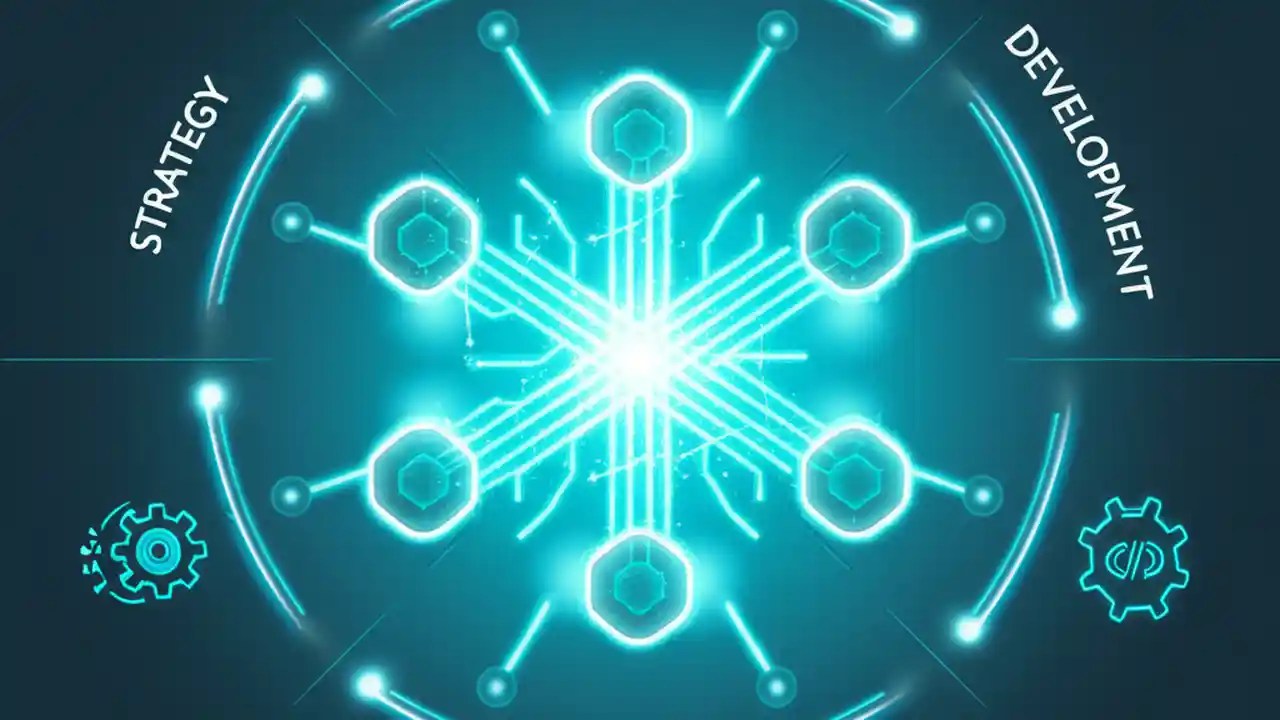 STRATEGY

DEVELOPMENT