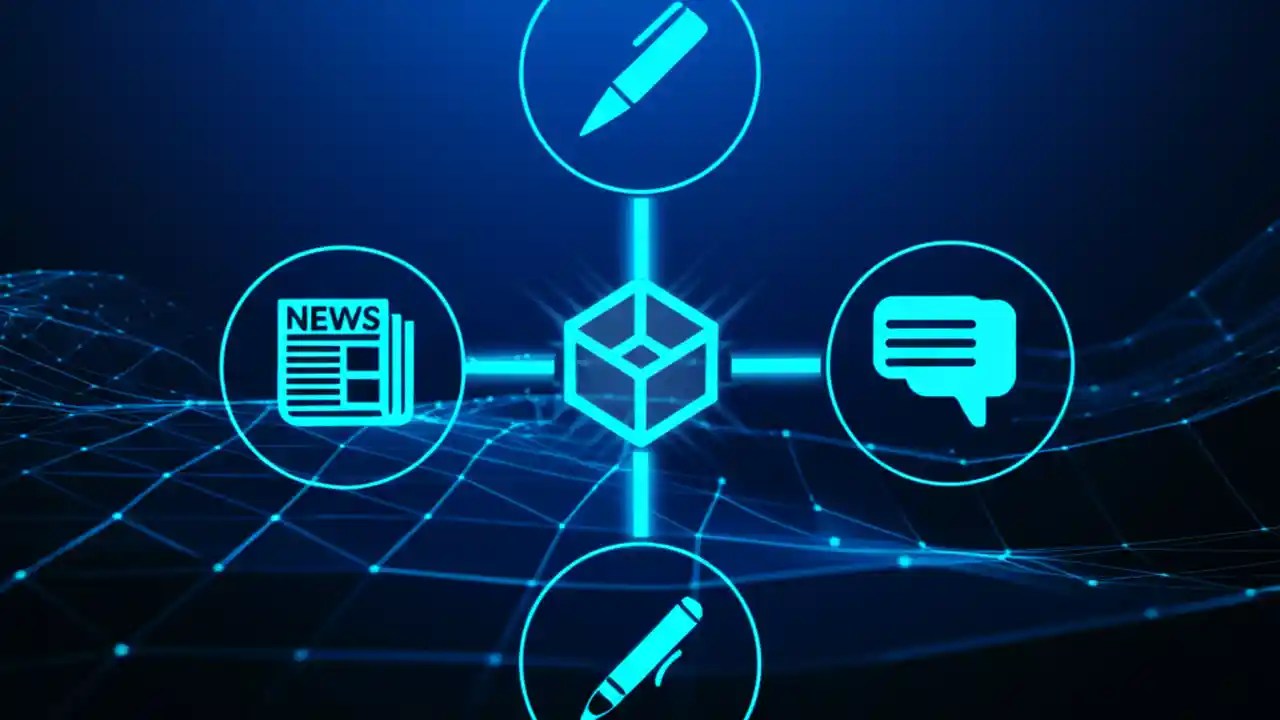 NEWS