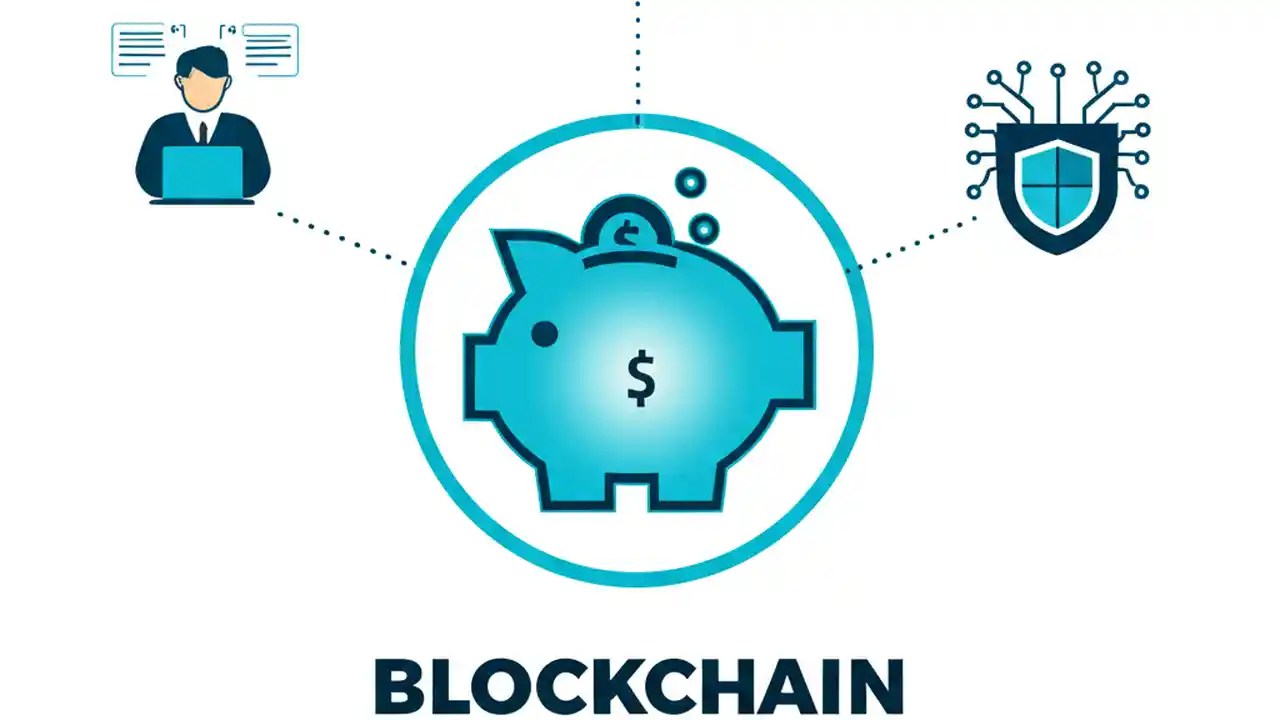 $

BLOCKCHAIN