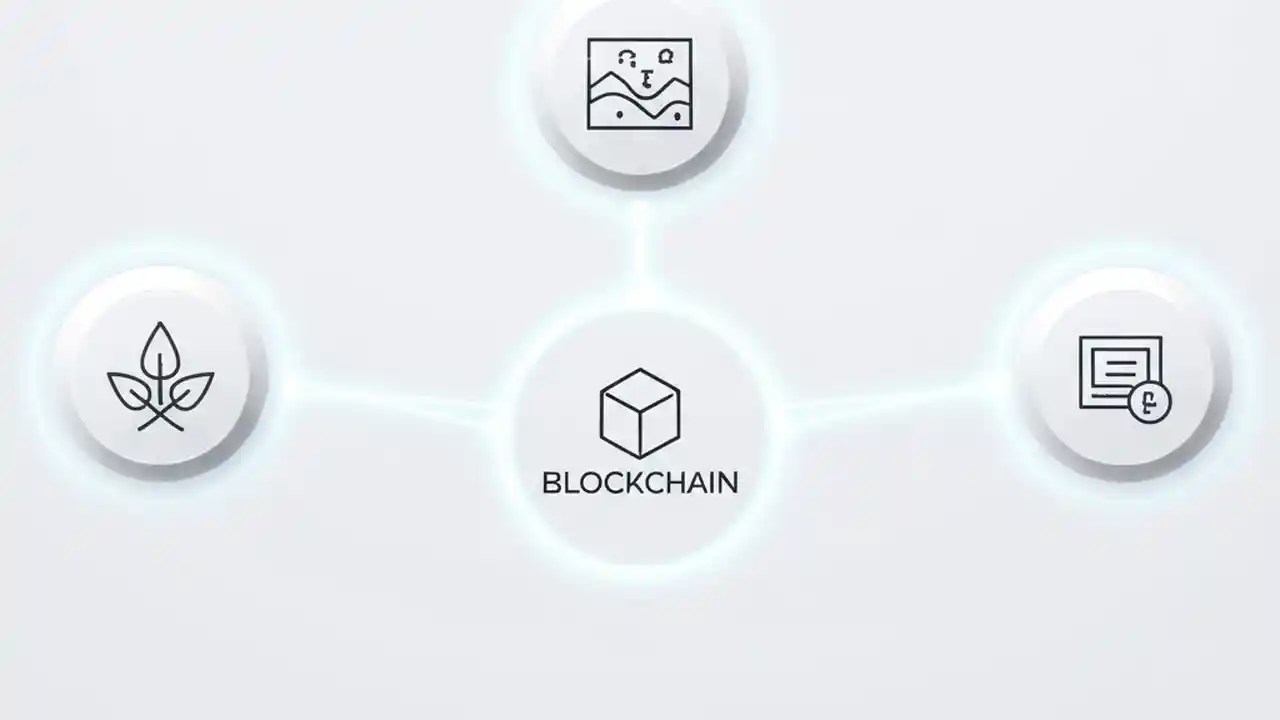 BLOCKCHAIN