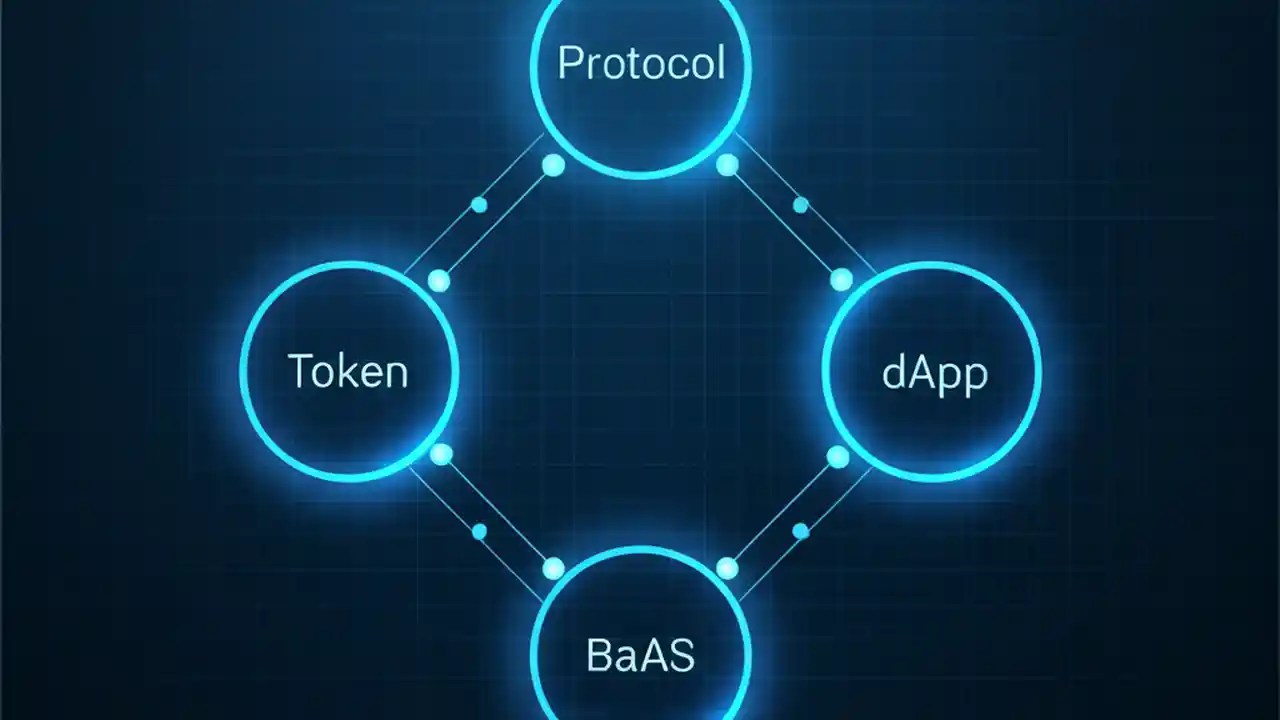 Protocol

Token

dApp

BaAS