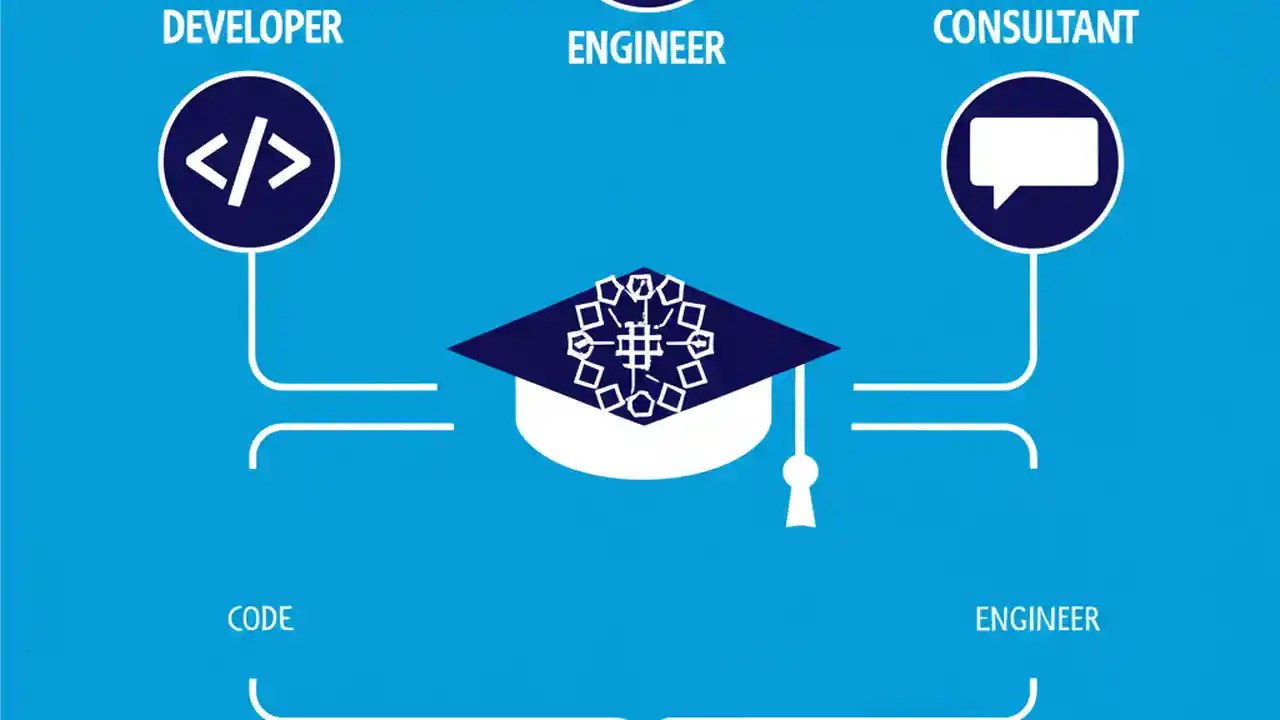 DEVELOPER

ENGINEER

CONSULTANT

</>

CODE

ENGINEER