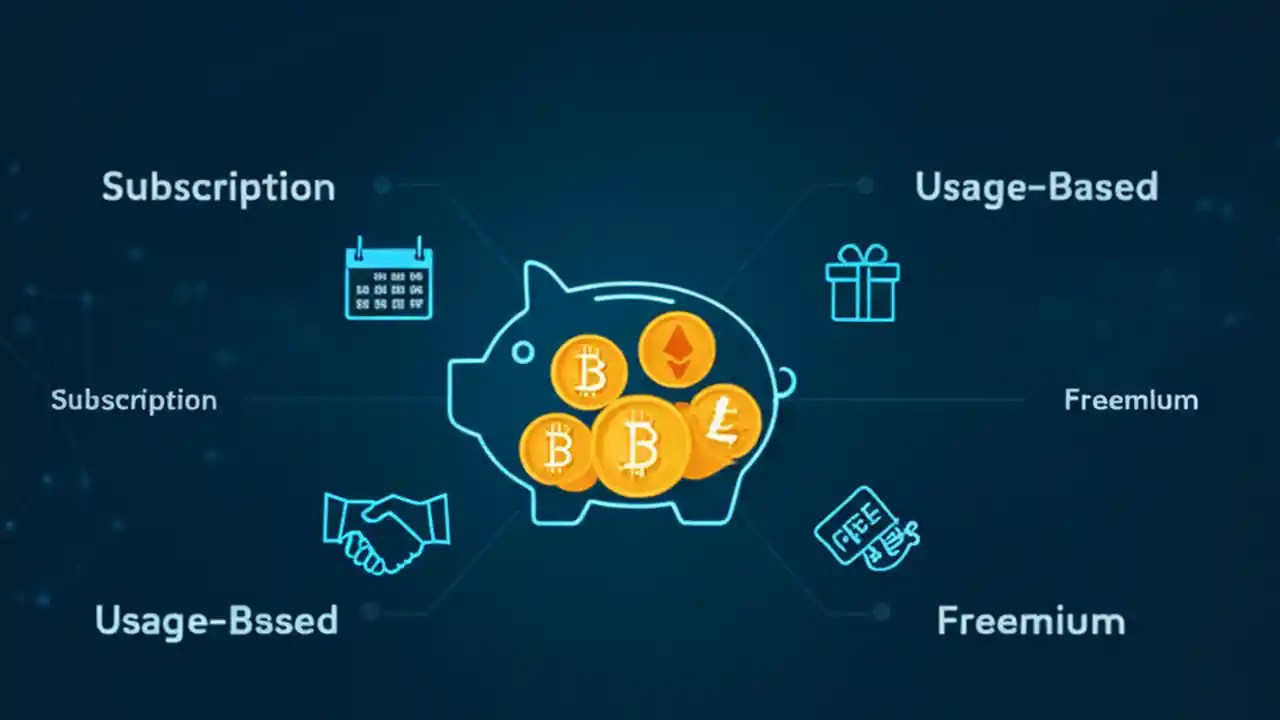 Subscription

Usage-Based

Subscription

Freemlum

Usage-Bssed

Freemium