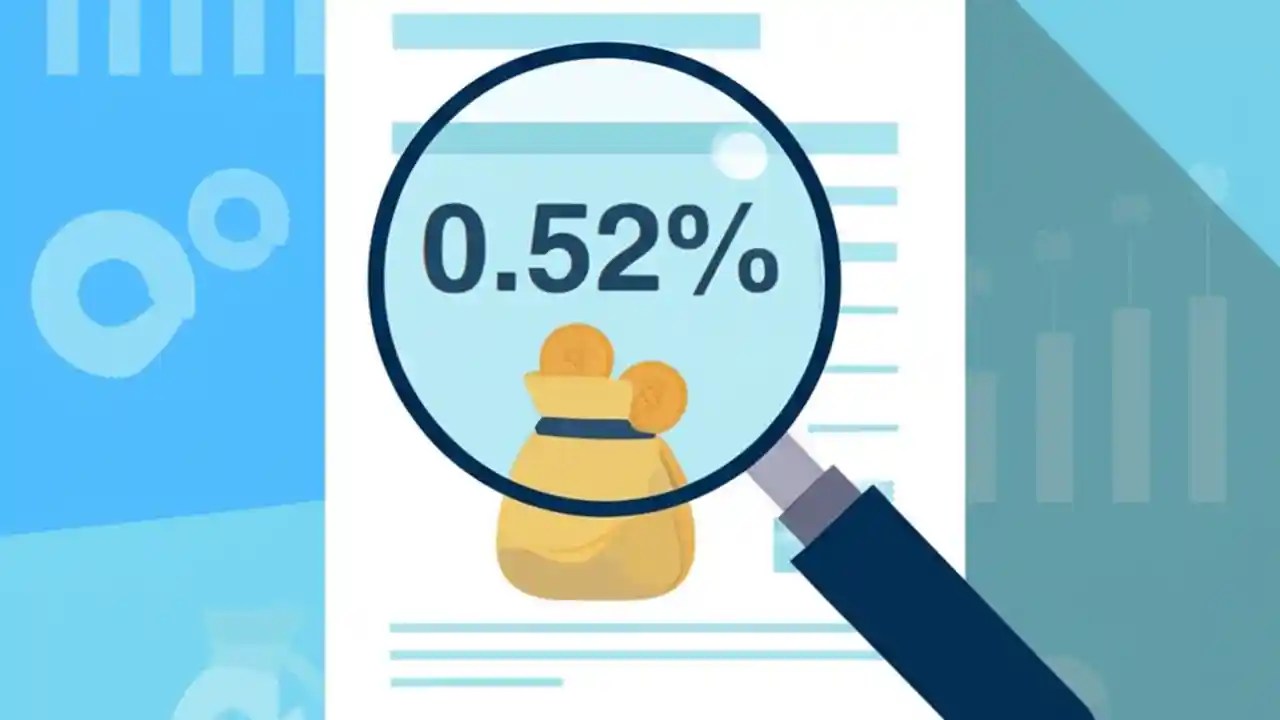 0.52%