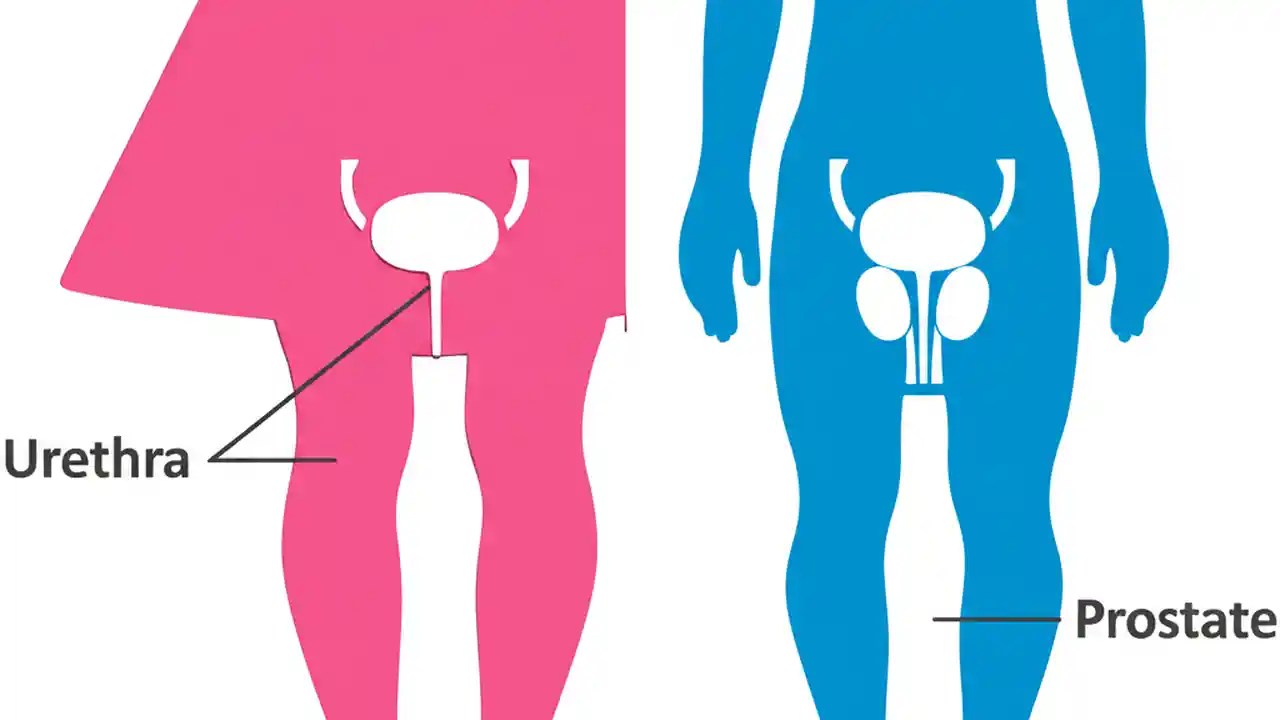 Urethra

Prostate