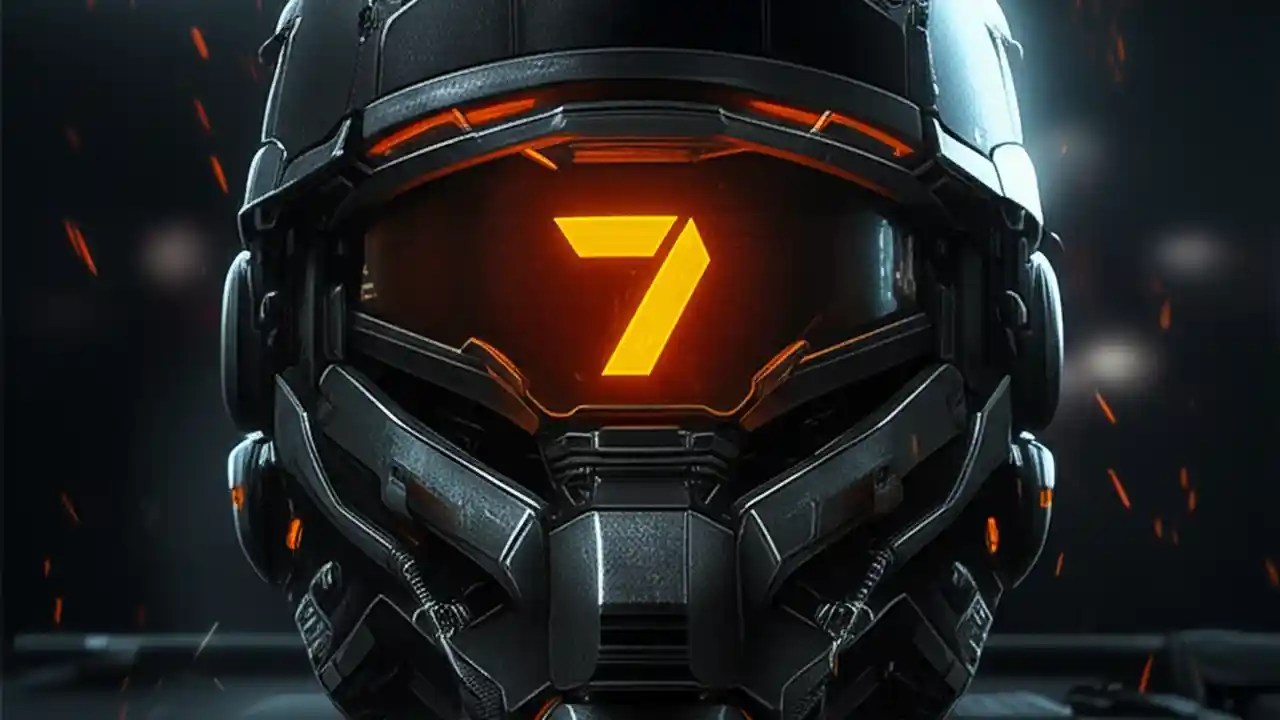 7