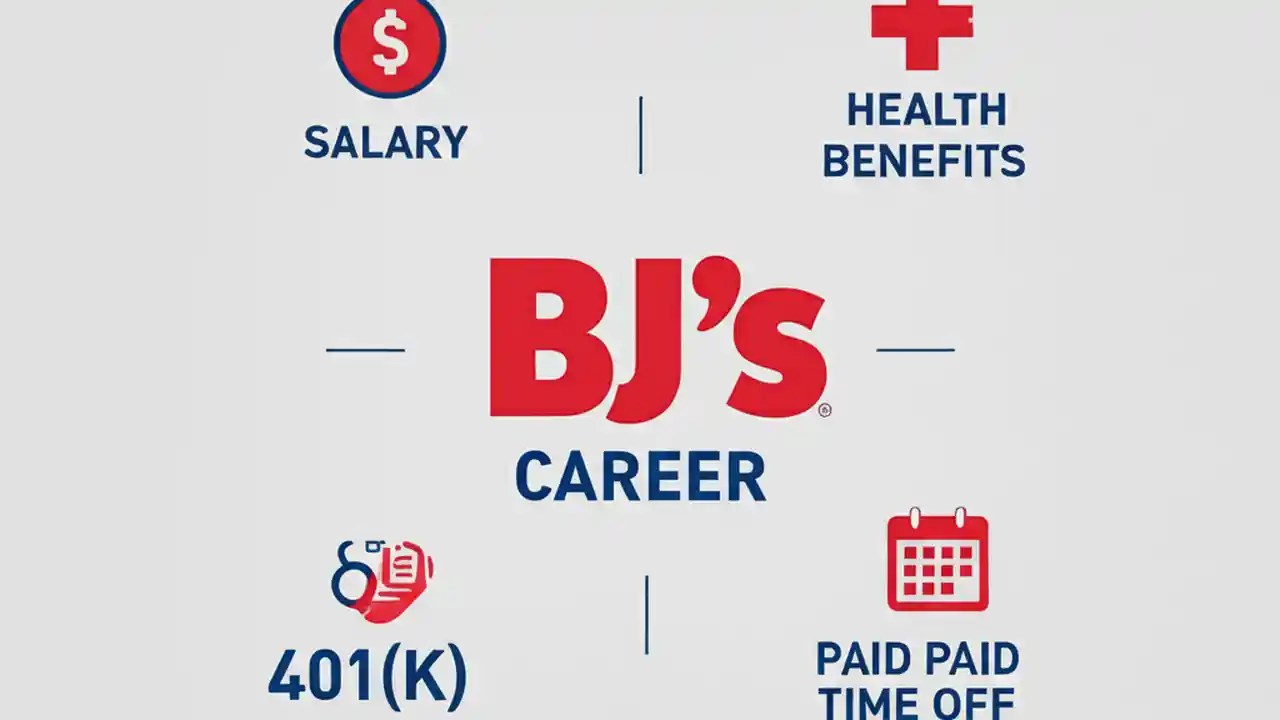 $

SALARY

HEALTH BENEFITS

BJ's®

CAREER

401(K)

PAID PAID TIME OFF