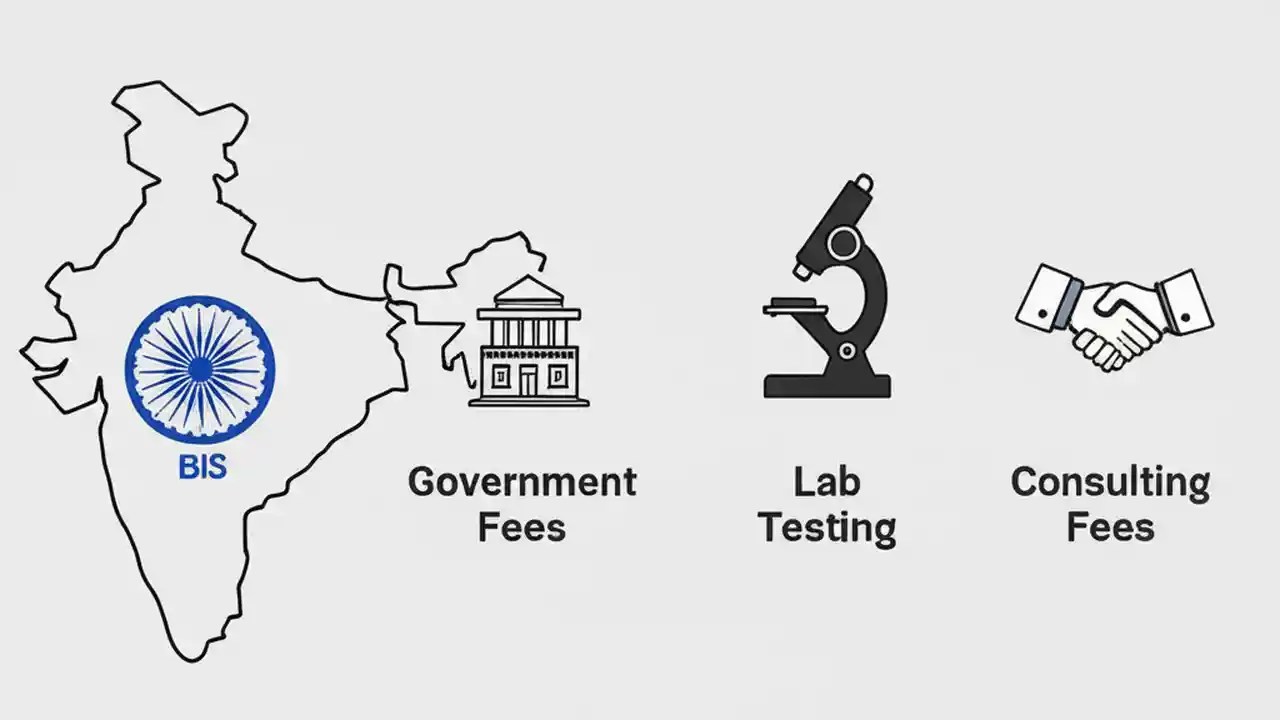 BIS

Government Fees

Lab Testing

Consulting Fees