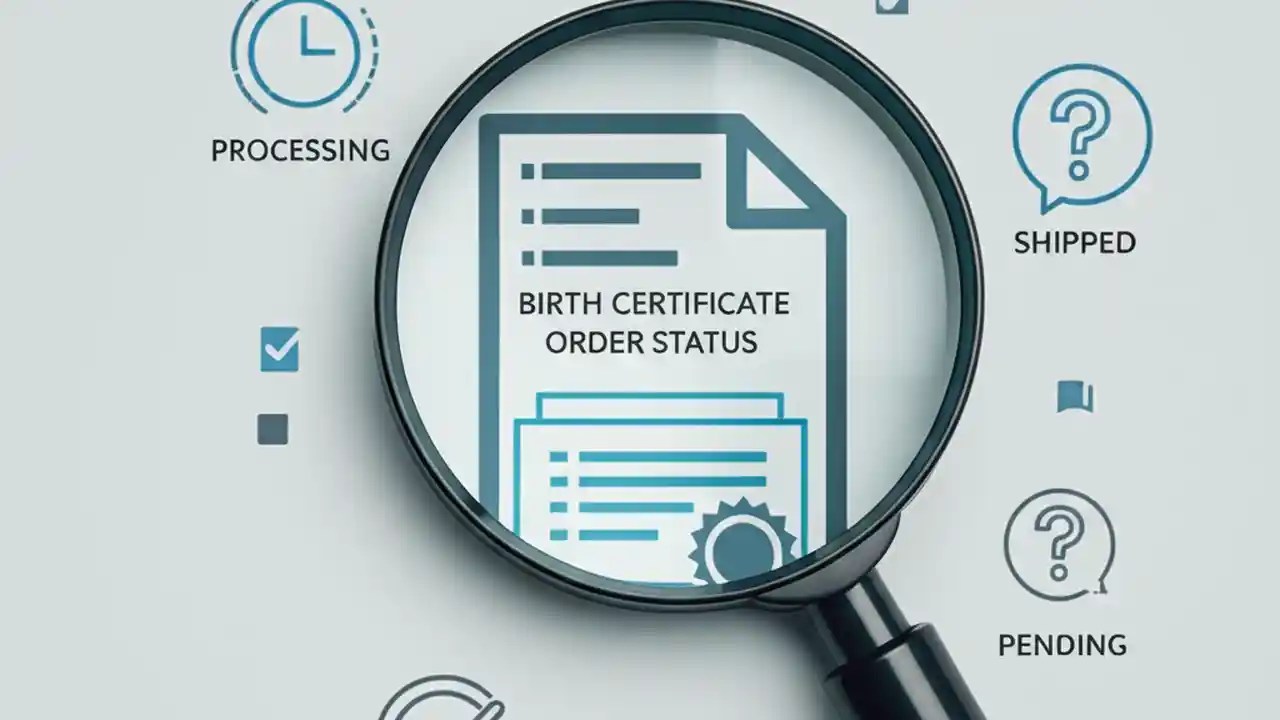 PROCESSING

BIRTH CERTIFICATE
ORDER STATUS

SHIPPED

PENDING