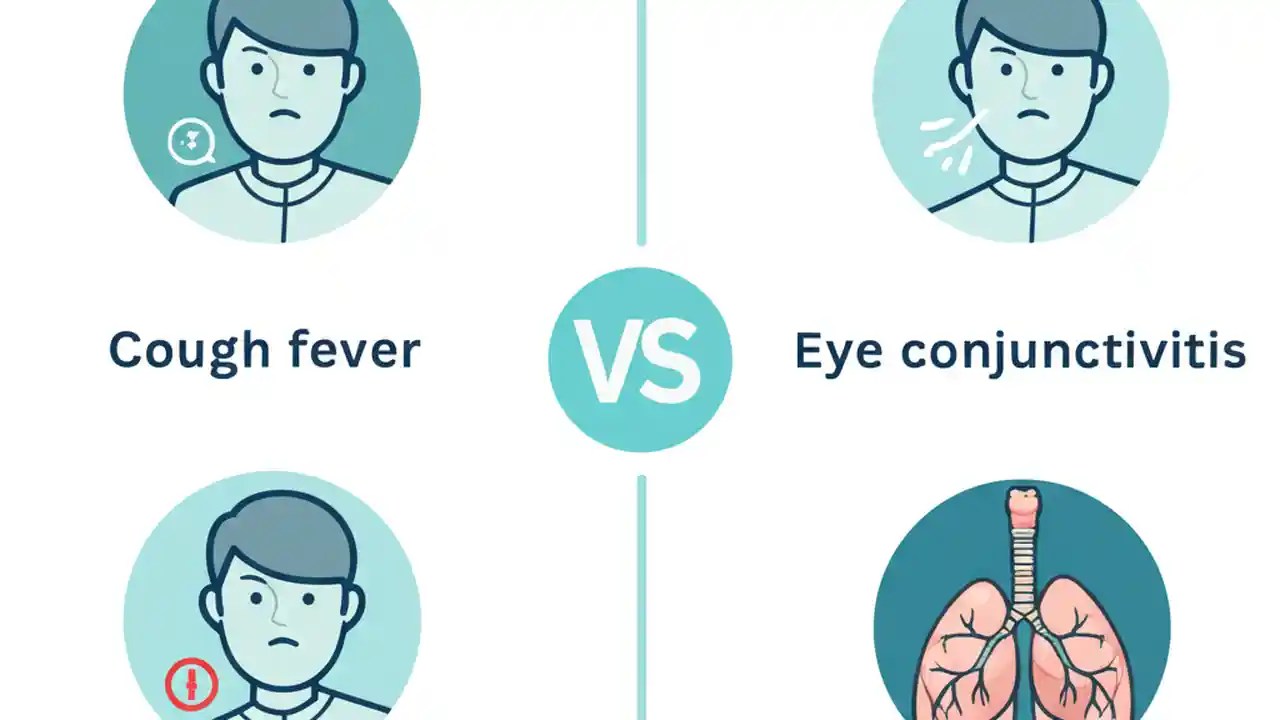 Cough fever

VS

Eye conjunctivitis