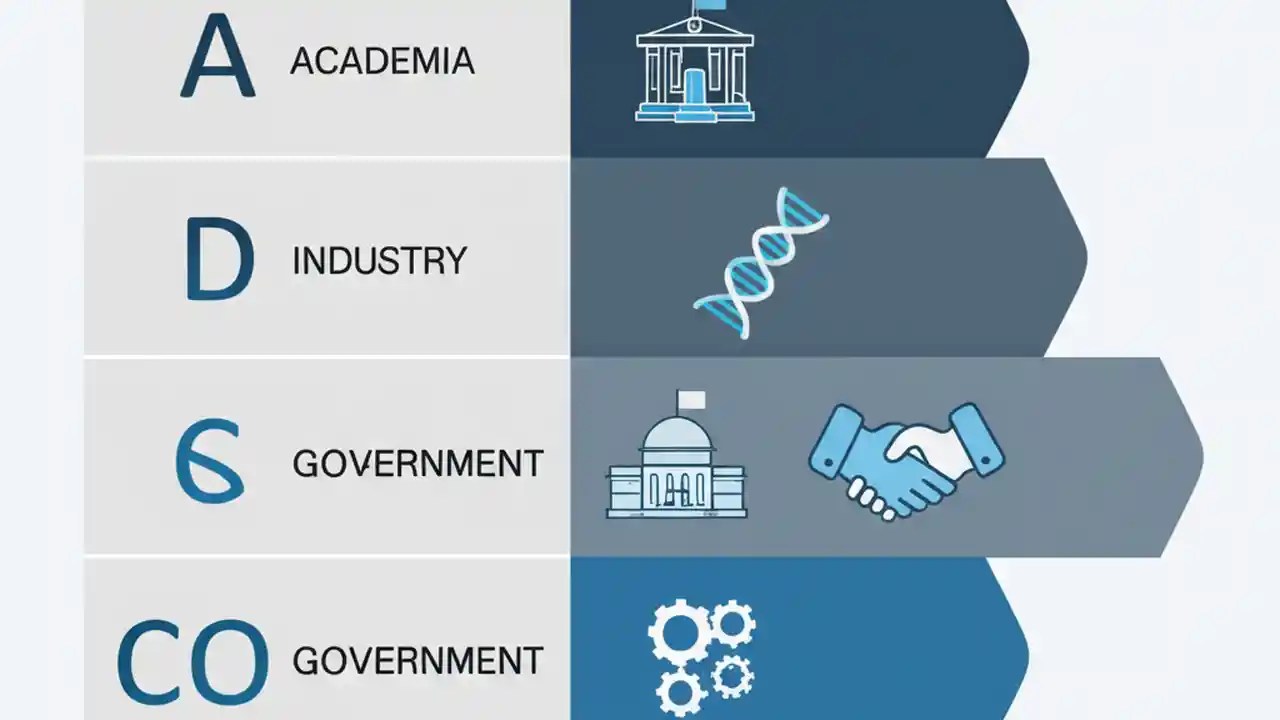 A ACADEMIA

D INDUSTRY

G GOVERNMENT

CO GOVERNMENT