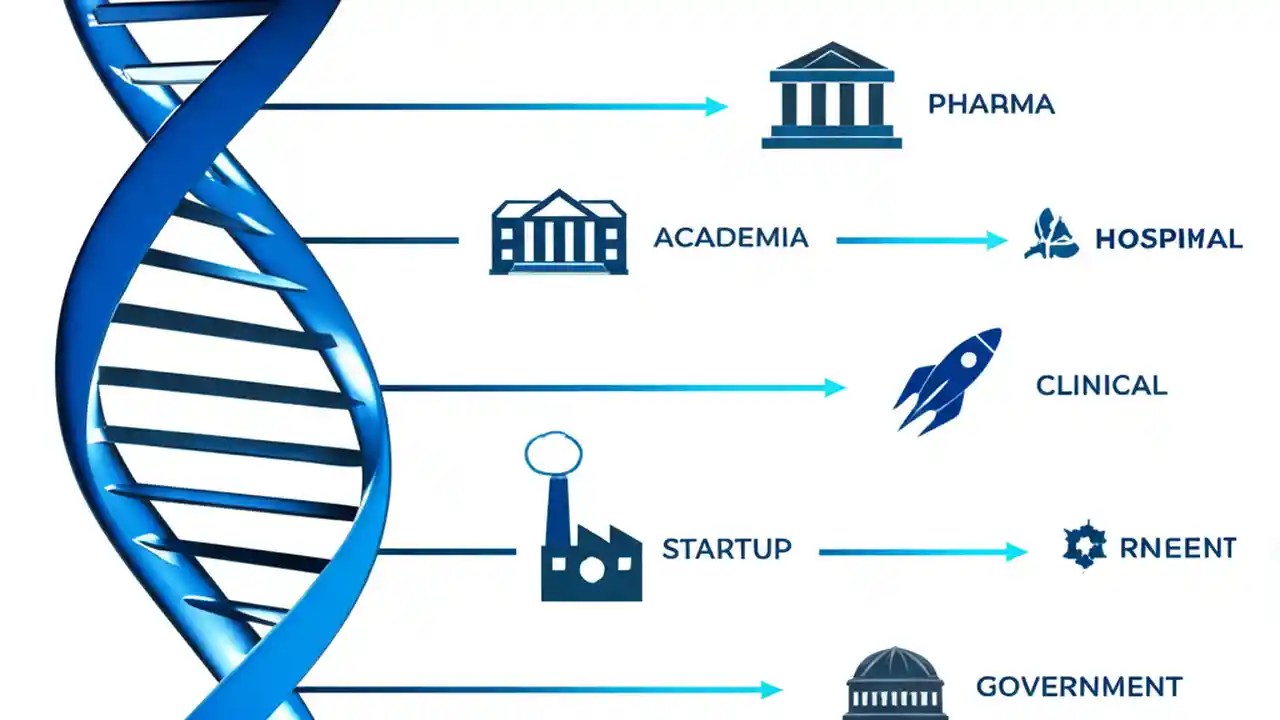 PHARMA

ACADEMIA

HOSPIMAL

CLINICAL

STARTUP

RNEENT

GOVERNMENT