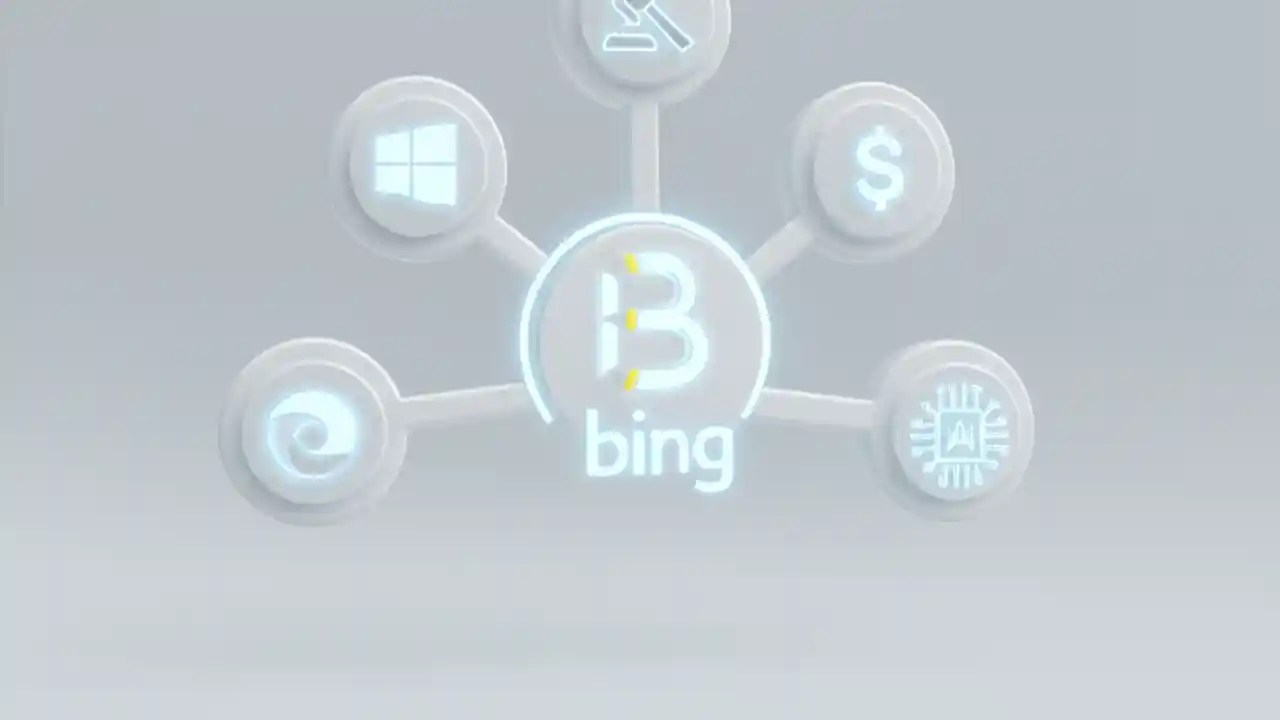 $
B
bing
AI