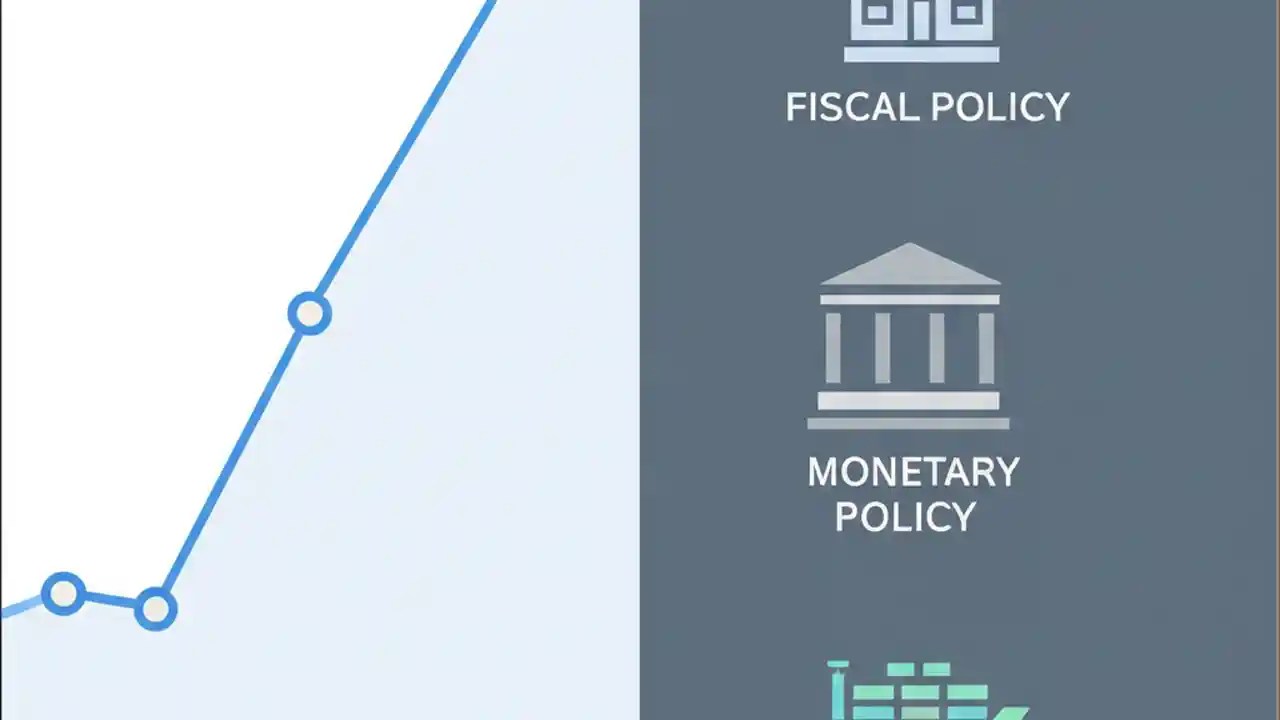 FISCAL POLICY

MONETARY POLICY