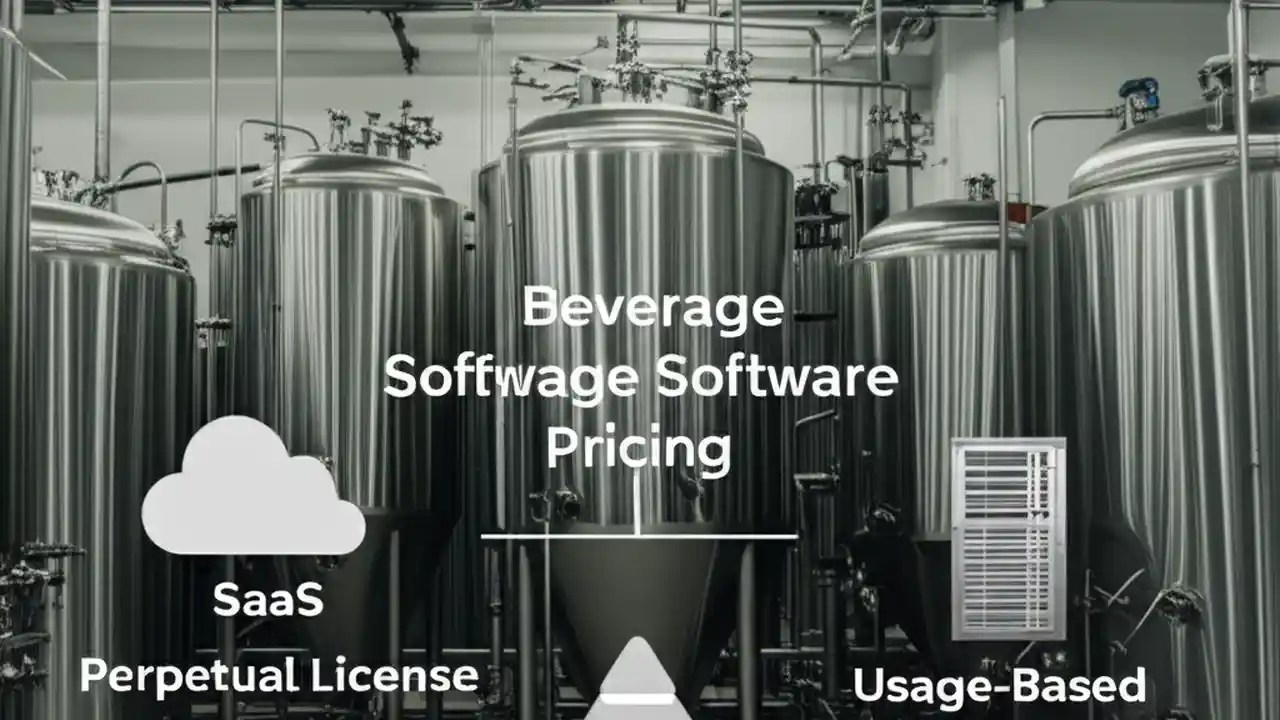 Beverage Softwage Software Pricing

SaaS

Perpetual License

Usage-Based