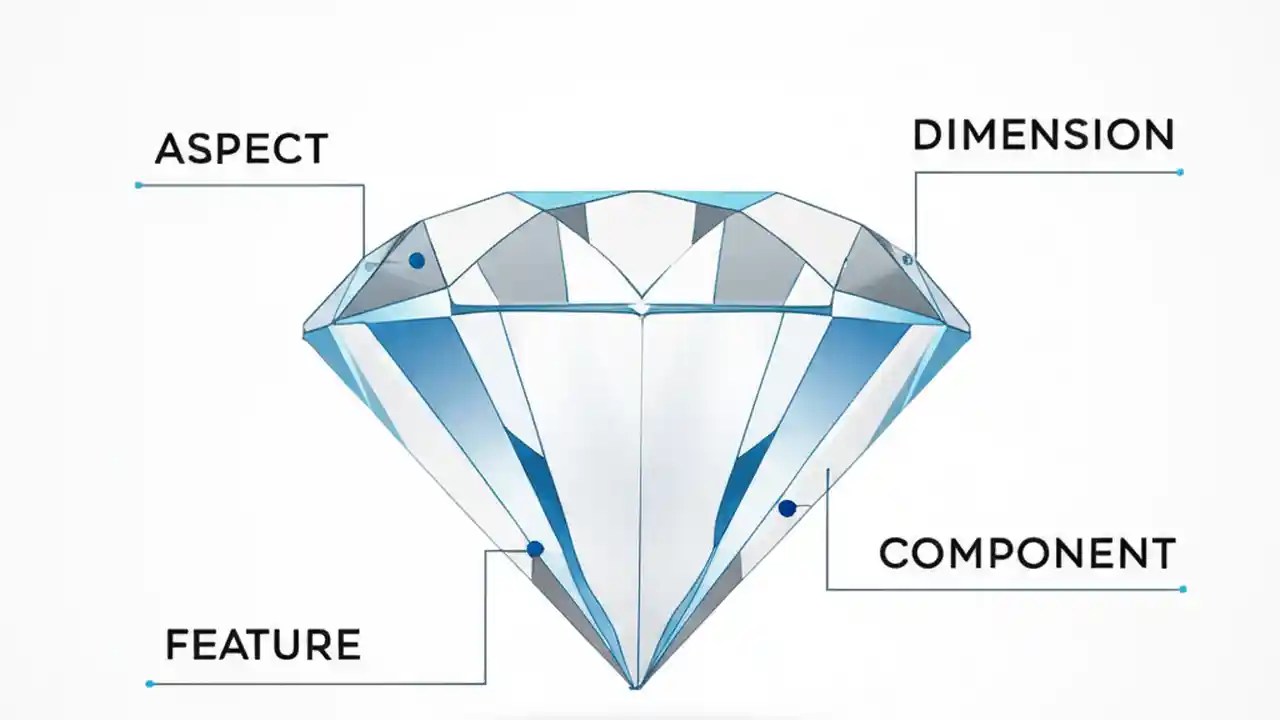 ASPECT

DIMENSION

COMPONENT

FEATURE