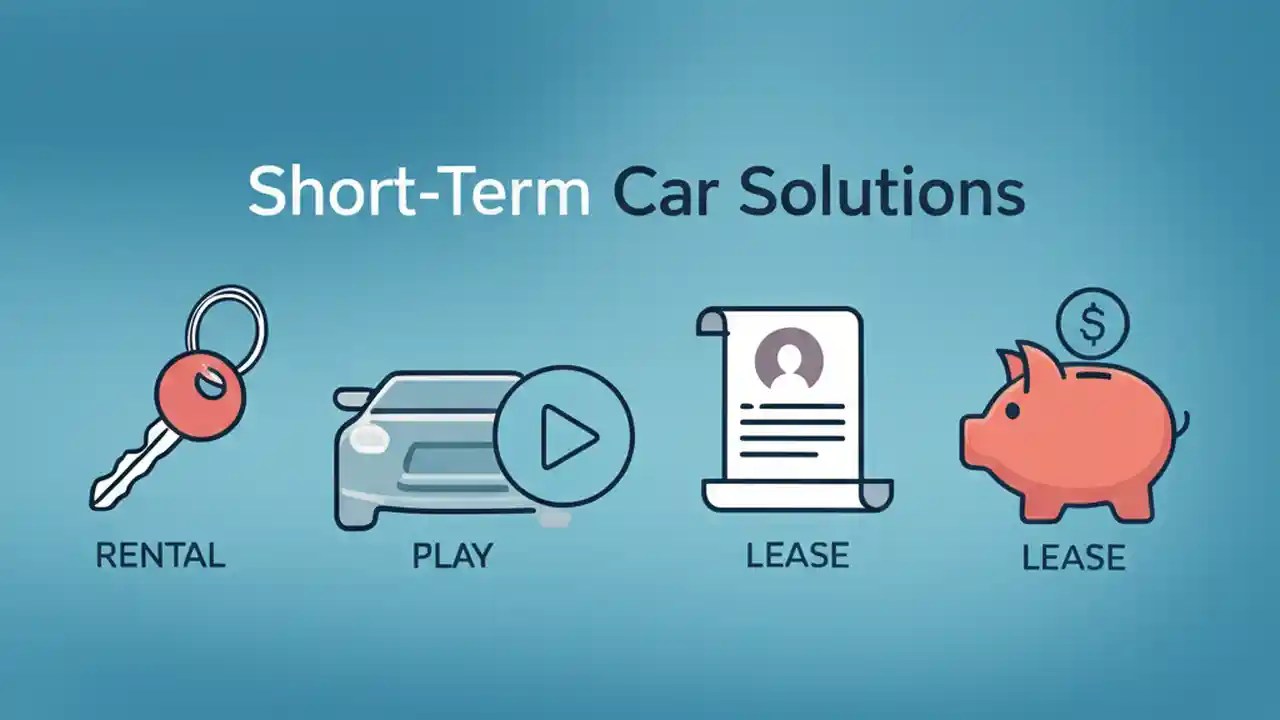 Short-Term Car Solutions

$

RENTAL

PLAY

LEASE

LEASE