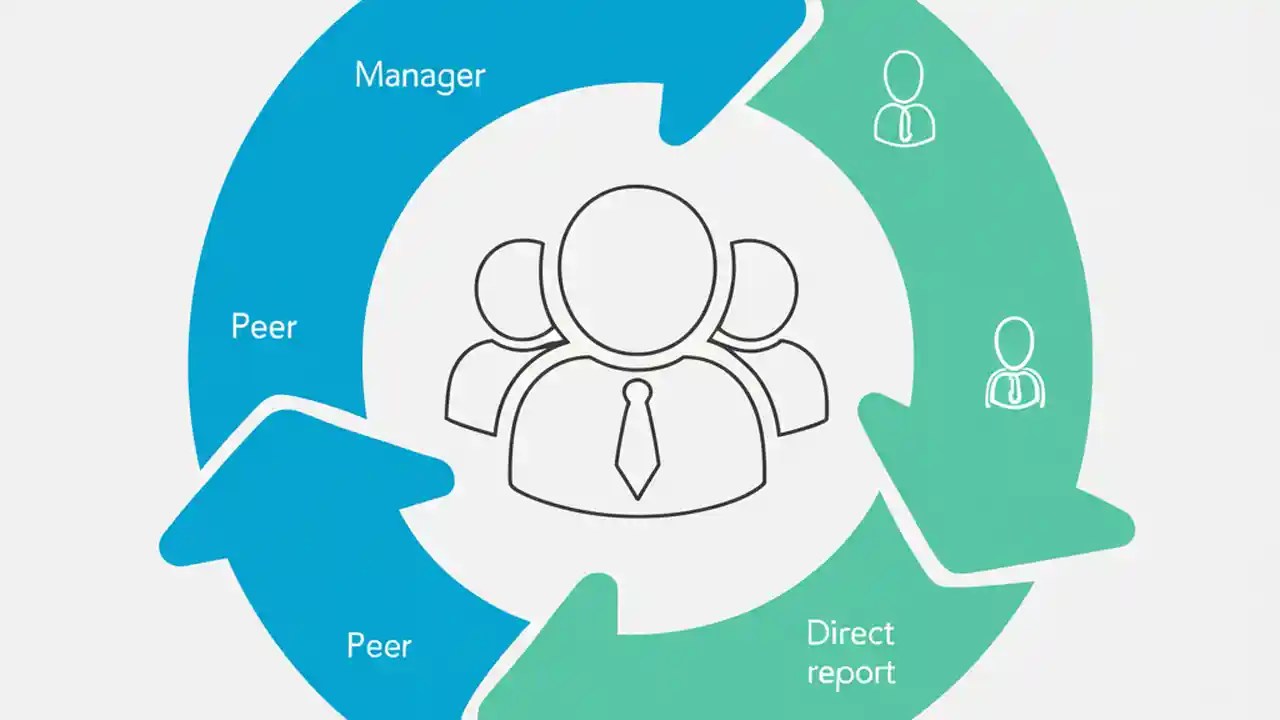 Manager

Peer

Peer

Direct report