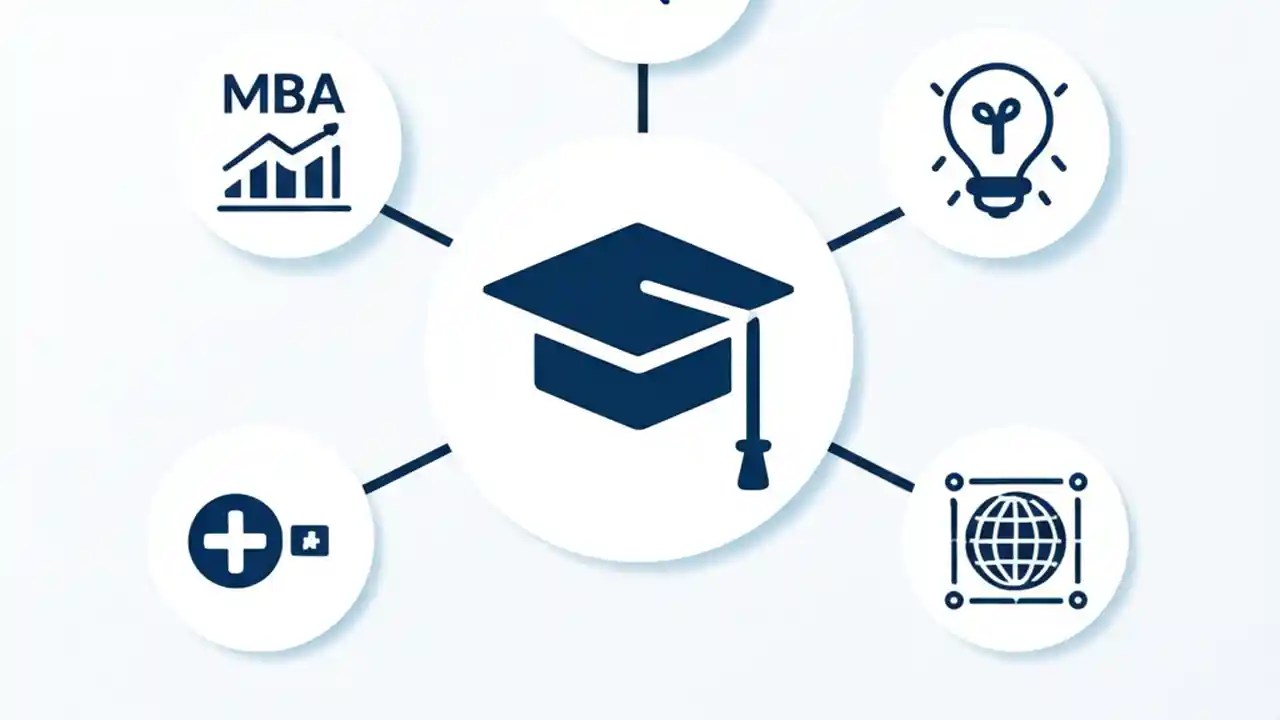 MBA