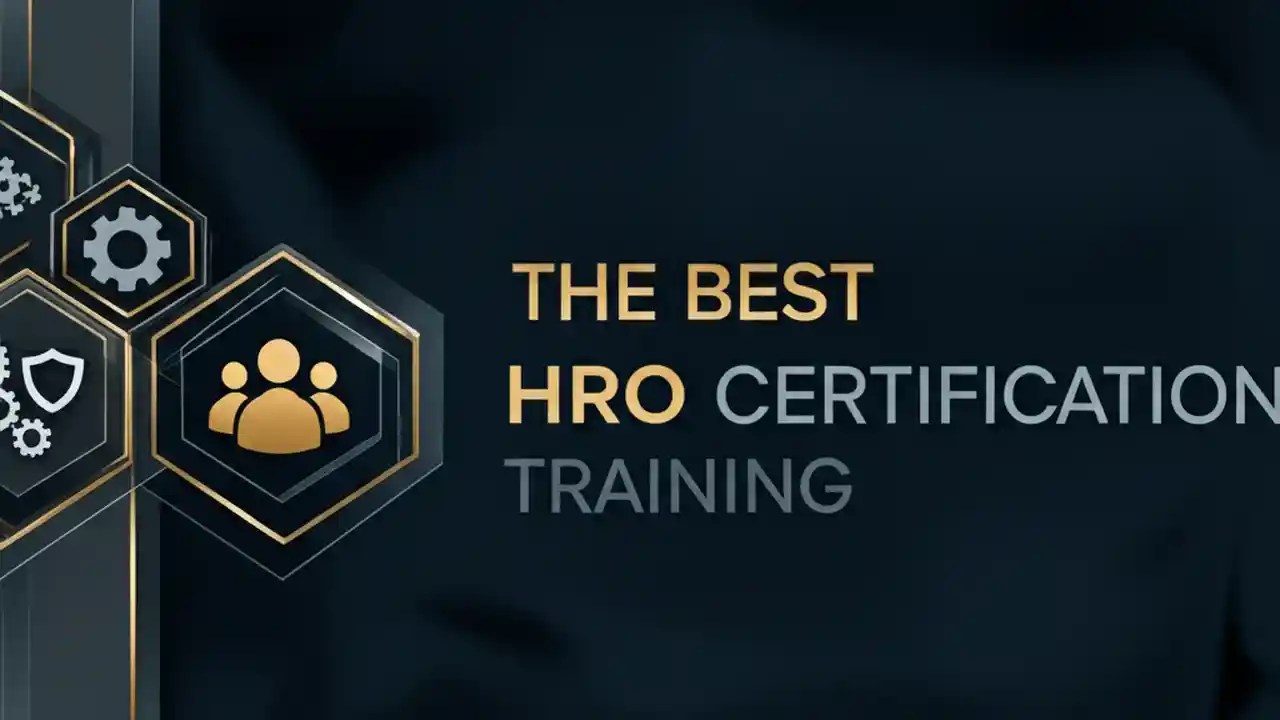 THE BEST
HRO CERTIFICATION
TRAINING