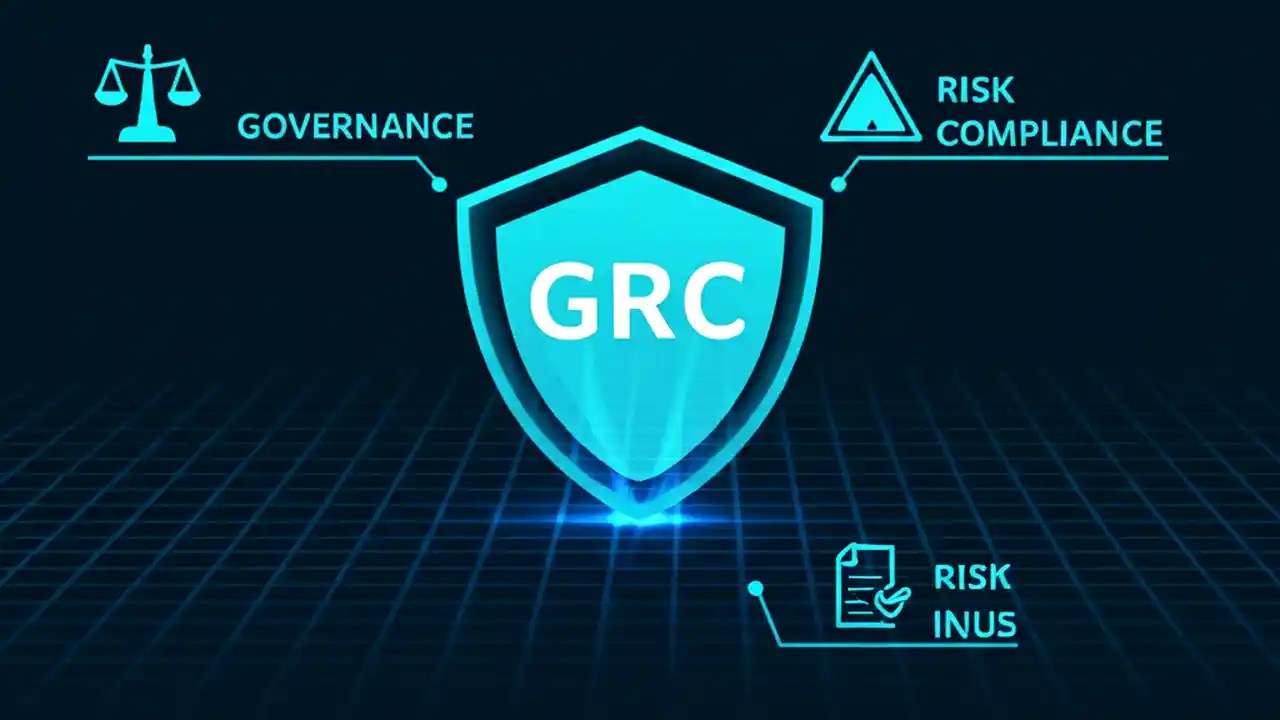 GOVERNANCE

RISK COMPLIANCE

GRC

RISK INUS