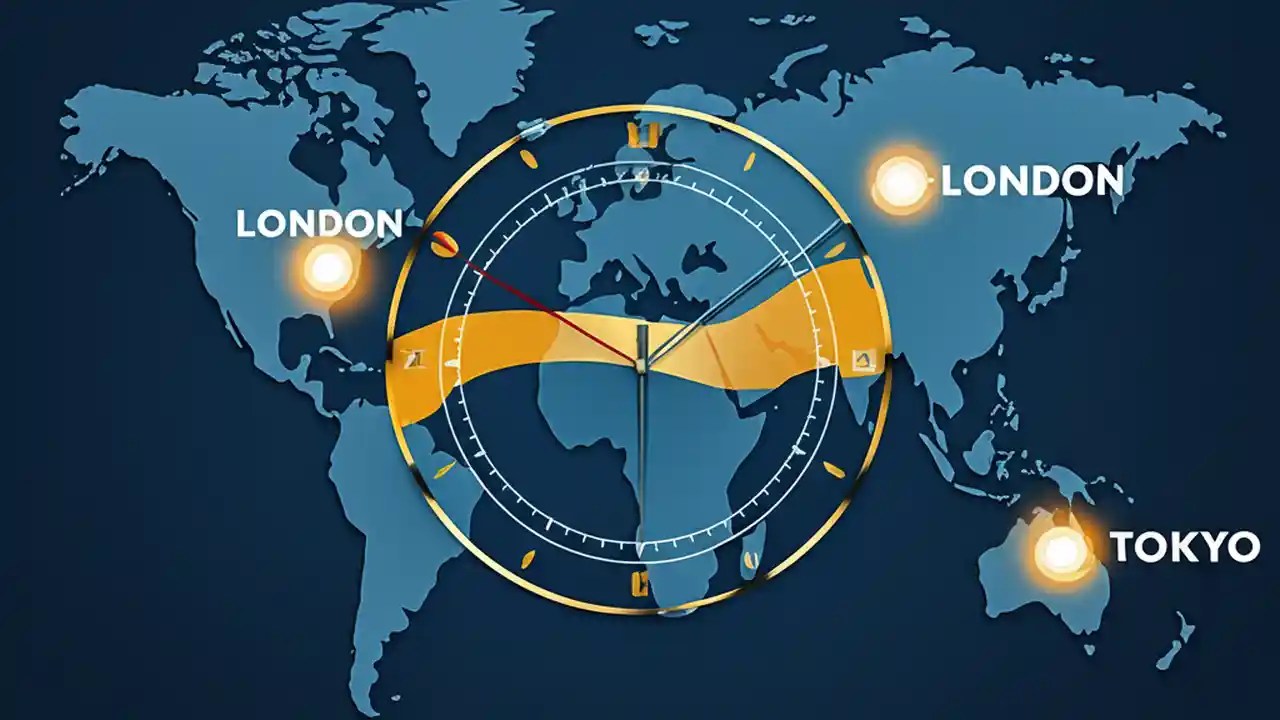 LONDON

LONDON

TOKYO