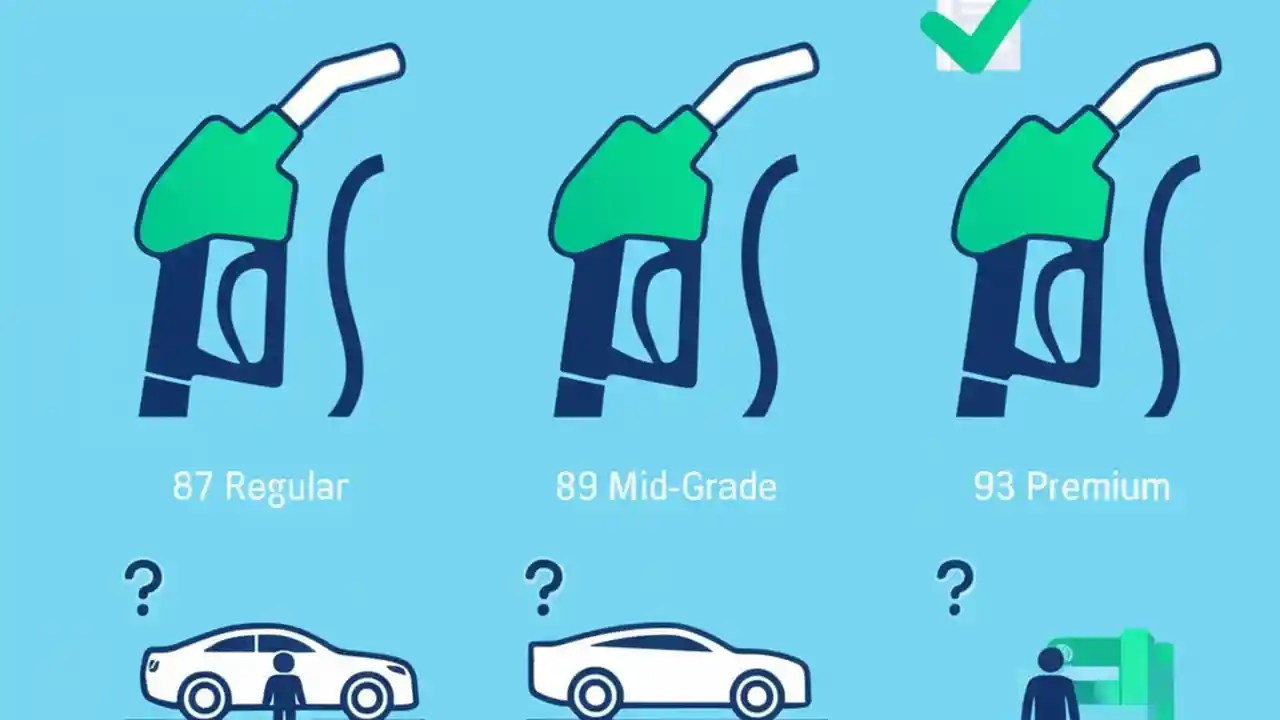 87 Regular

89 Mid-Grade

93 Premium

?

?

?