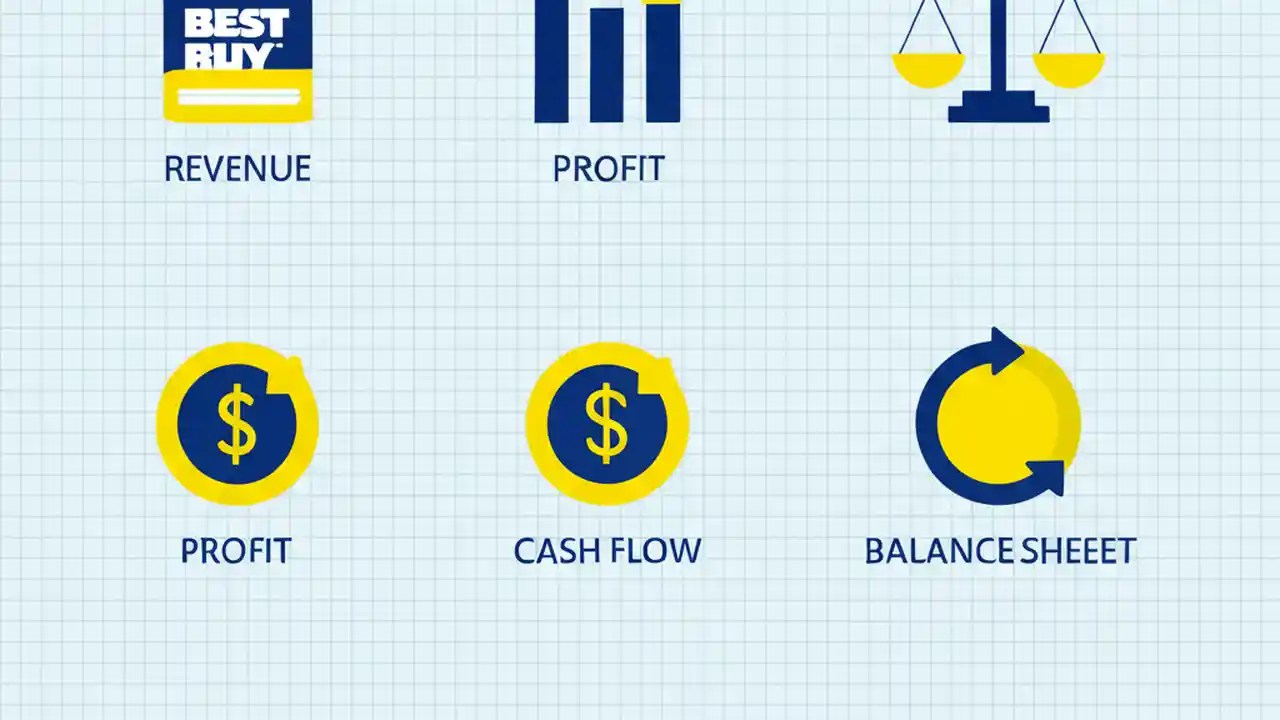 BEST BUY

REVENUE

PROFIT

$

PROFIT

$

CASH FLOW

BALANCE SHEEET