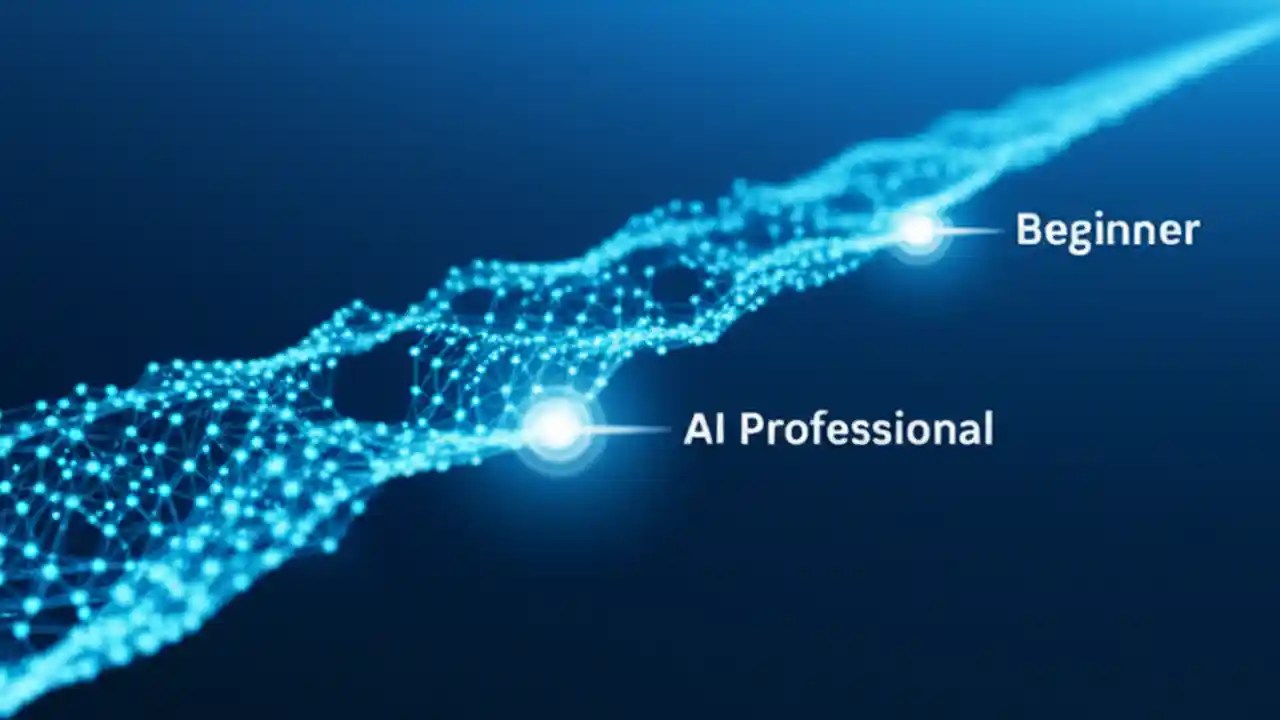 Beginner

AI Professional