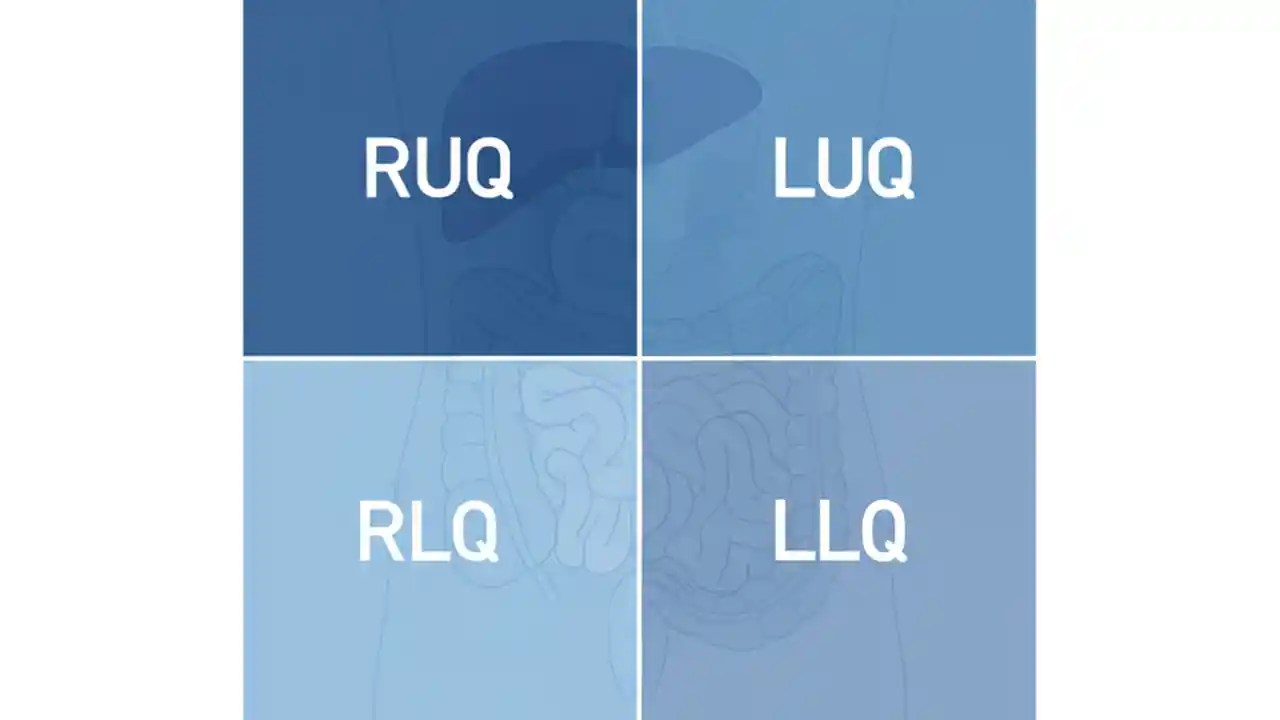 RUQ

LUQ

RLQ

LLQ