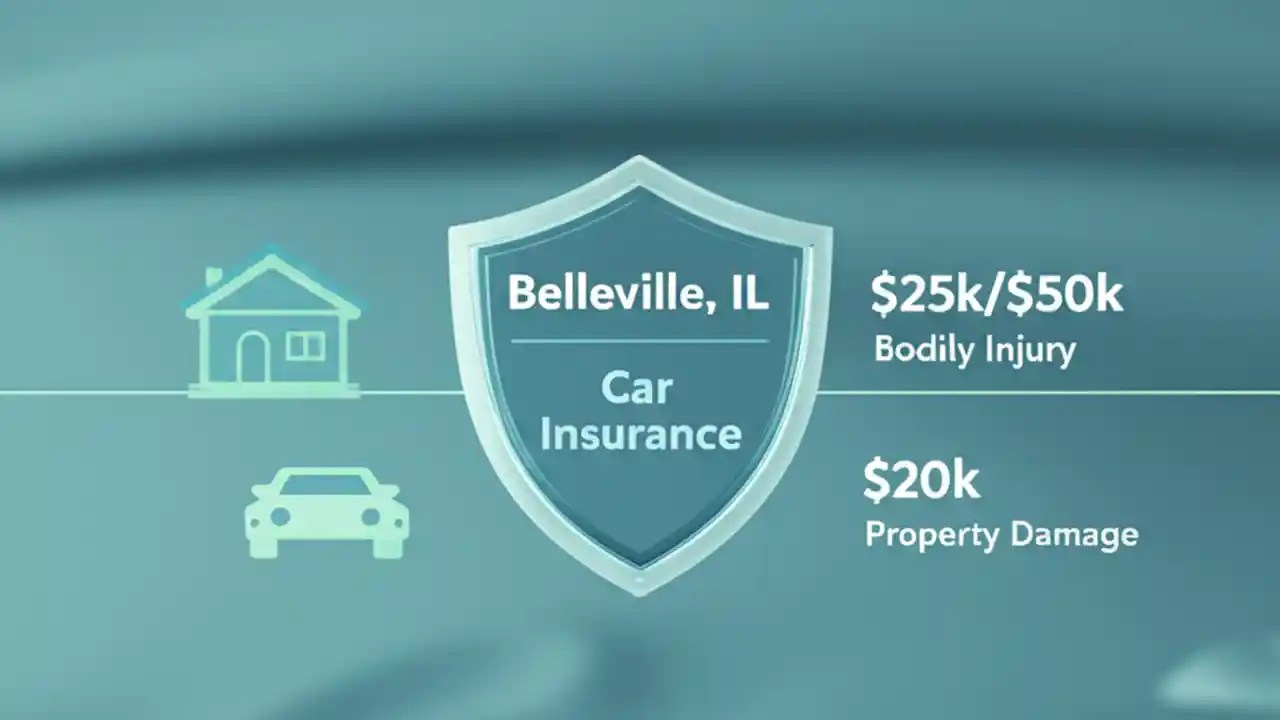 Belleville, IL

Car Insurance

\$25k/\$50k
Bodily Injury

\$20k
Property Damage