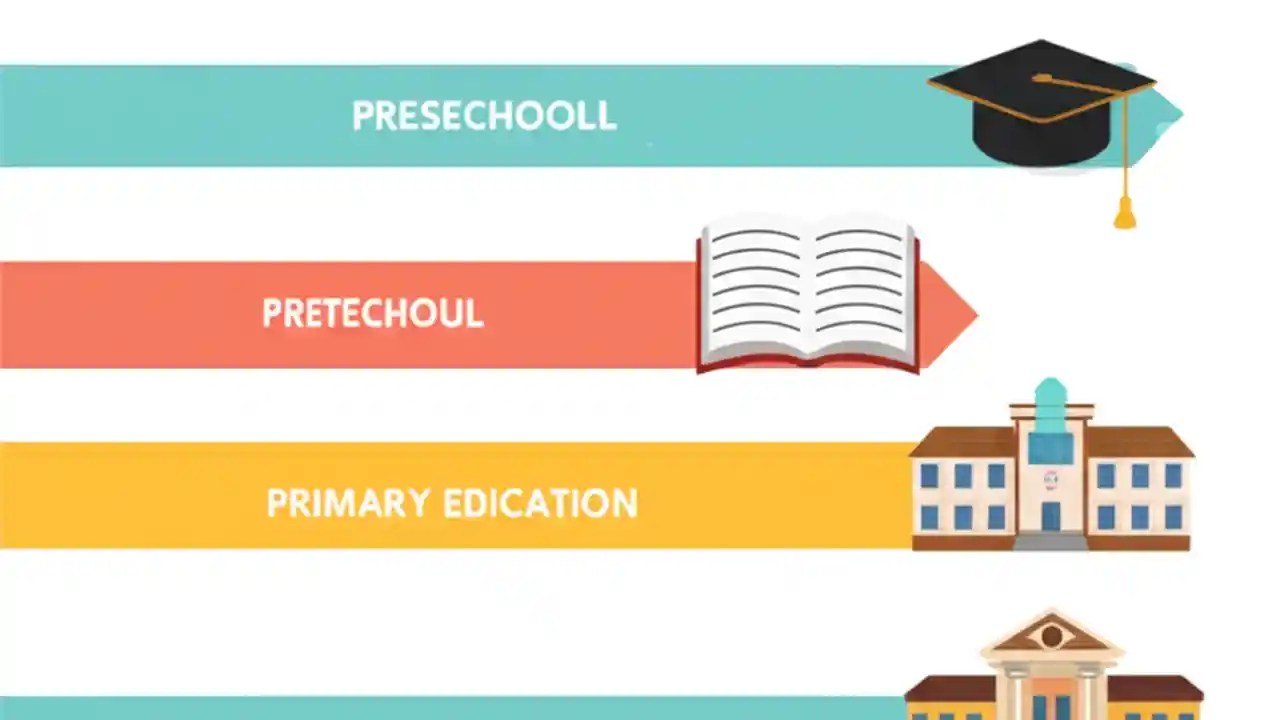 PRESECHOOLL

PRETECHOUL

PRIMARY EDICATION